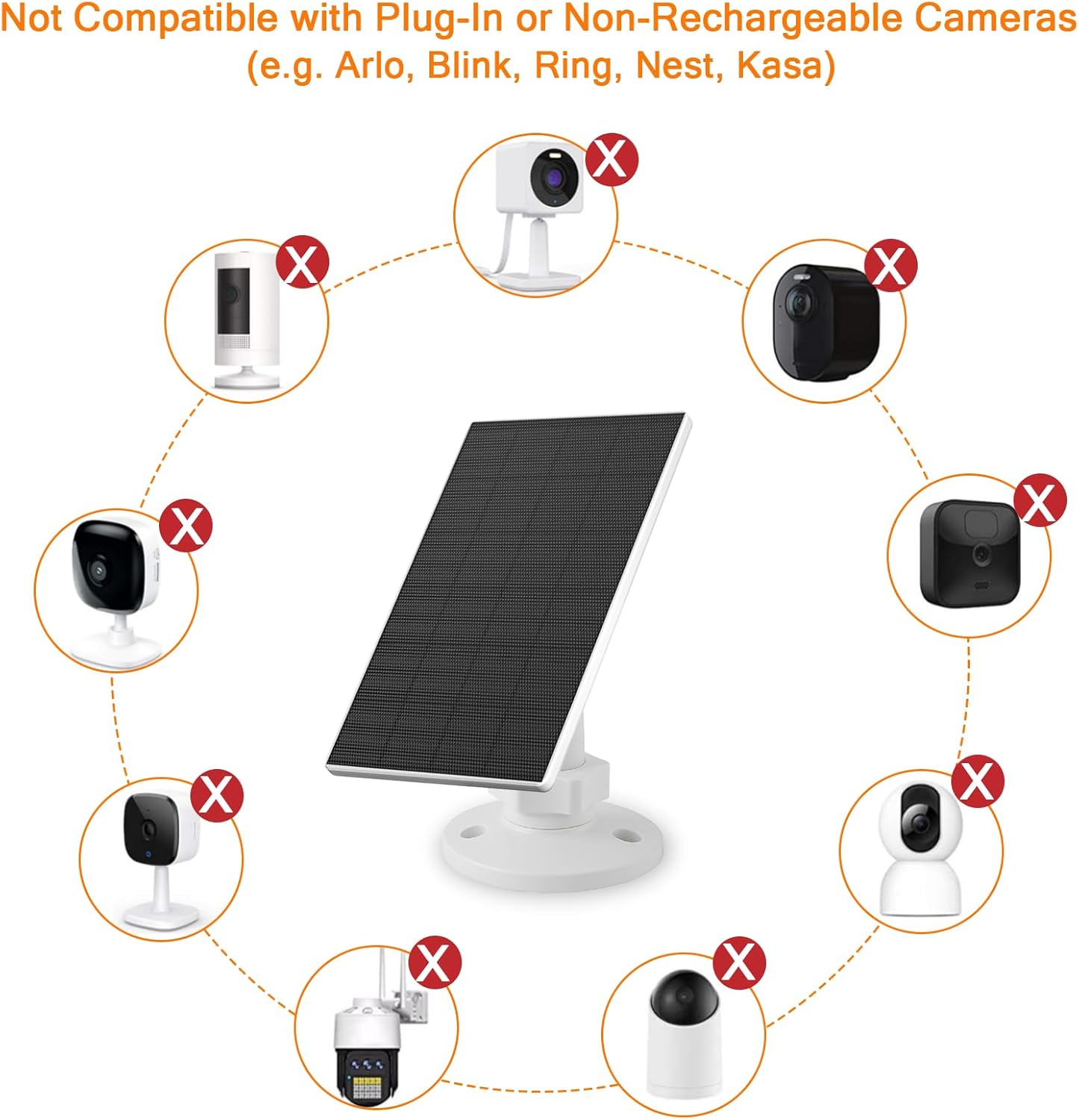 Not Compatible with Plug-In or Non-Rechargeable Cameras
(e.g. Arlo, Blink, Ring, Nest, Kasa)