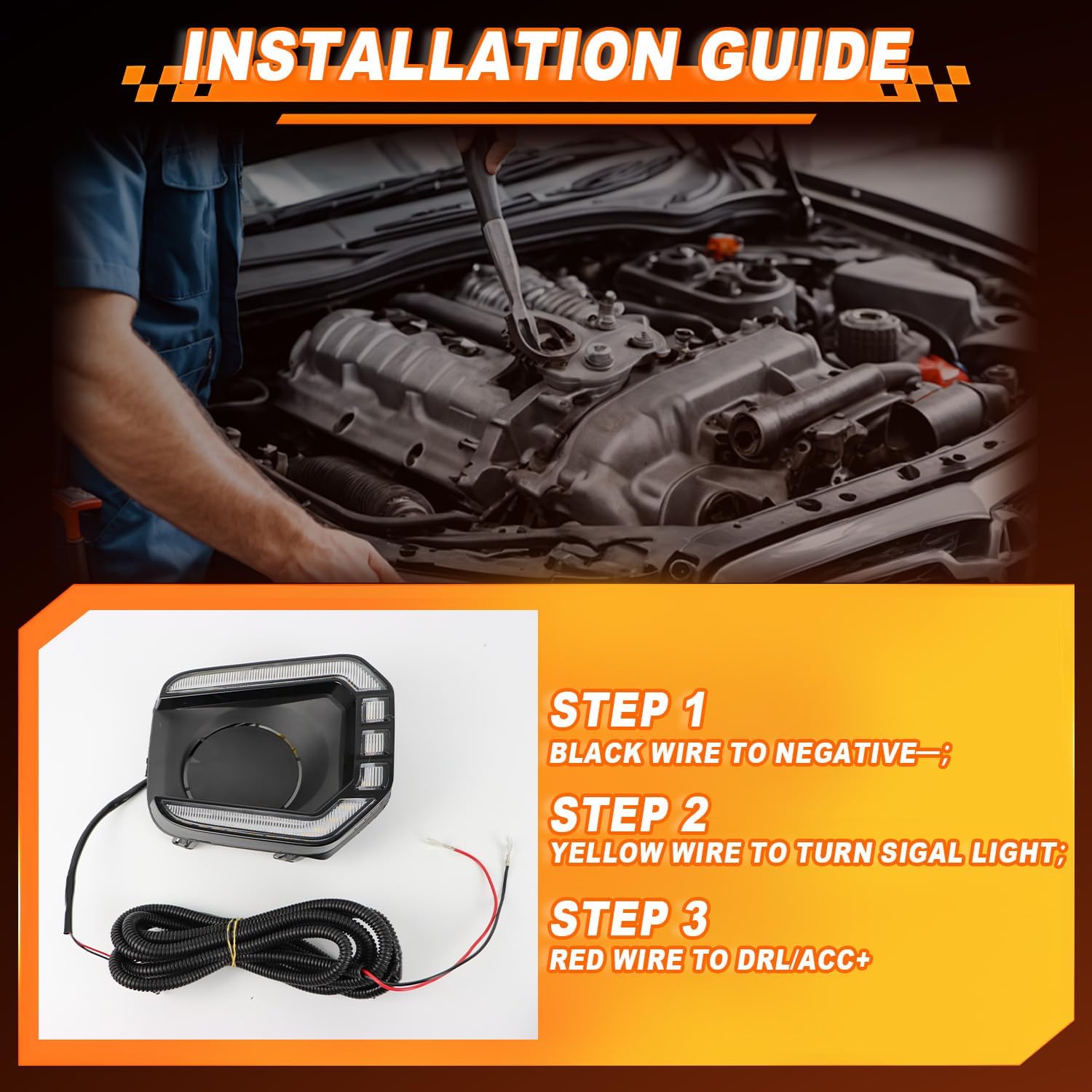 INSTALLATION GUIDE

STEP 1
BLACK WIRE TO NEGATIVE—;

STEP 2
YELLOW WIRE TO TURN SIGAL LIGHT;

STEP 3
RED WIRE TO DRL/ACC+