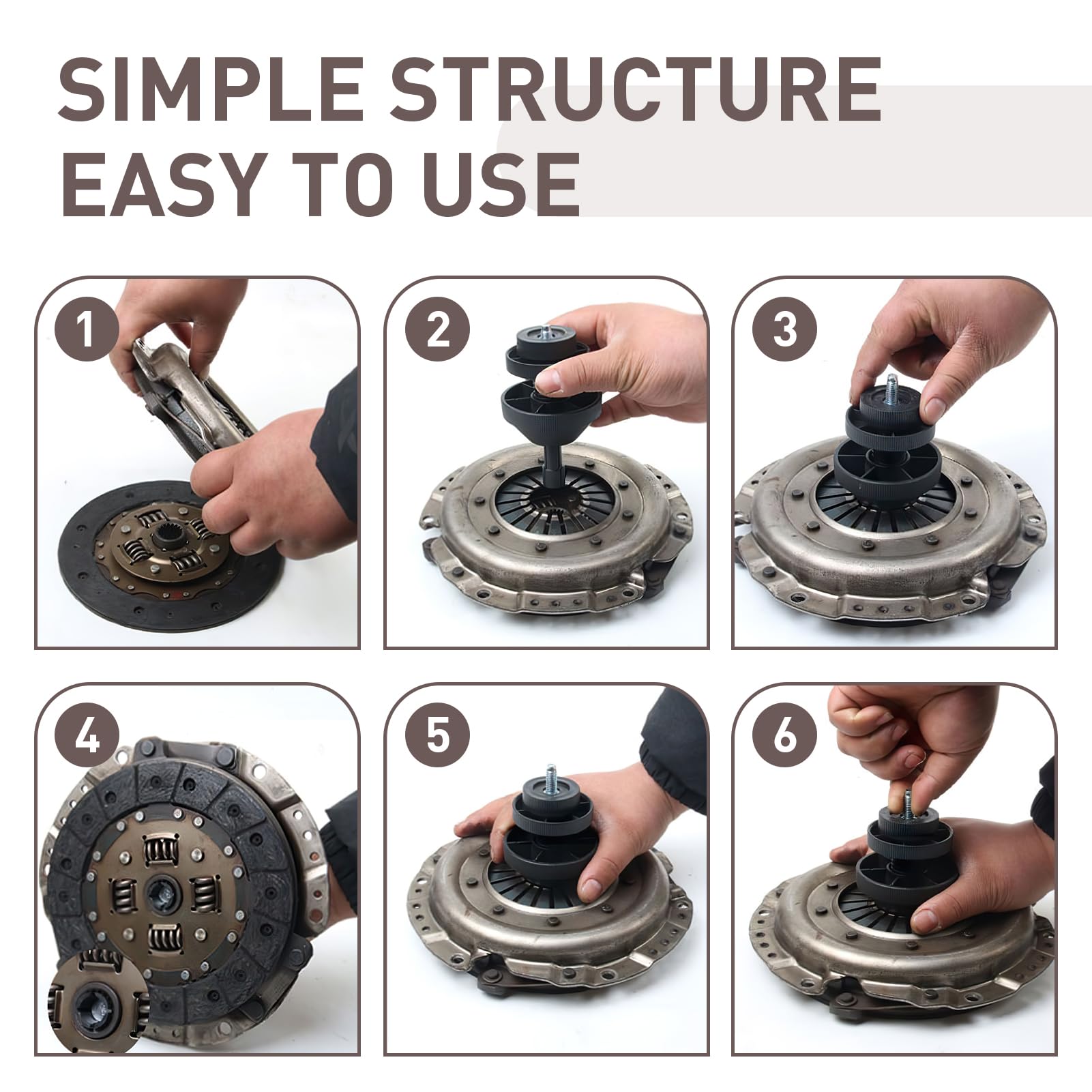 SIMPLE STRUCTURE
EASY TO USE

1

2

3

4

5

6