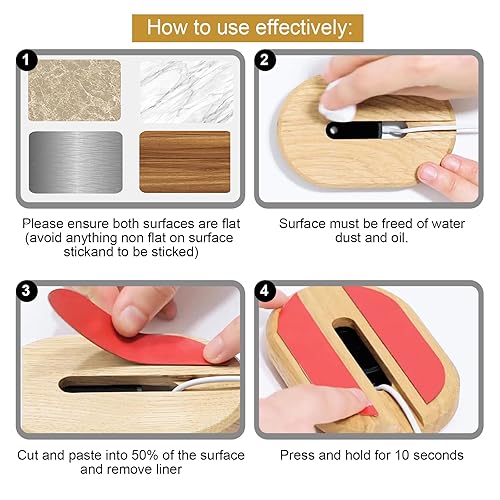 How to use effectively:

1

Please ensure both surfaces are flat (avoid anything non flat on surface stickand to be sticked)

2

Surface must be freed of water dust and oil.

3

Cut and paste into 50% of the surface and remove liner

4

Press and hold for 10 seconds