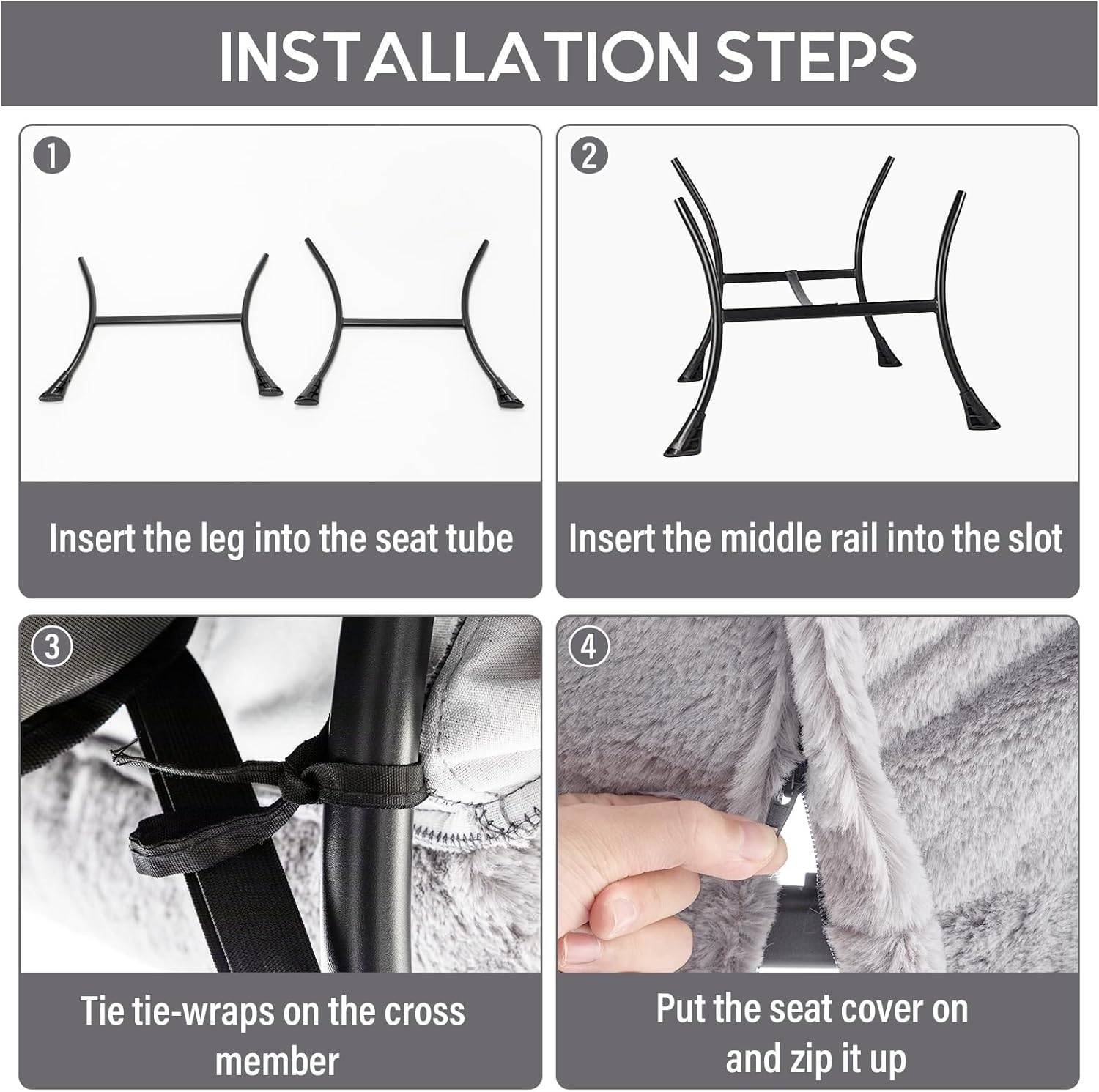 INSTALLATION STEPS

①

Insert the leg into the seat tube

②

Insert the middle rail into the slot

③

Tie tie-wraps on the cross member

④

Put the seat cover on and zip it up