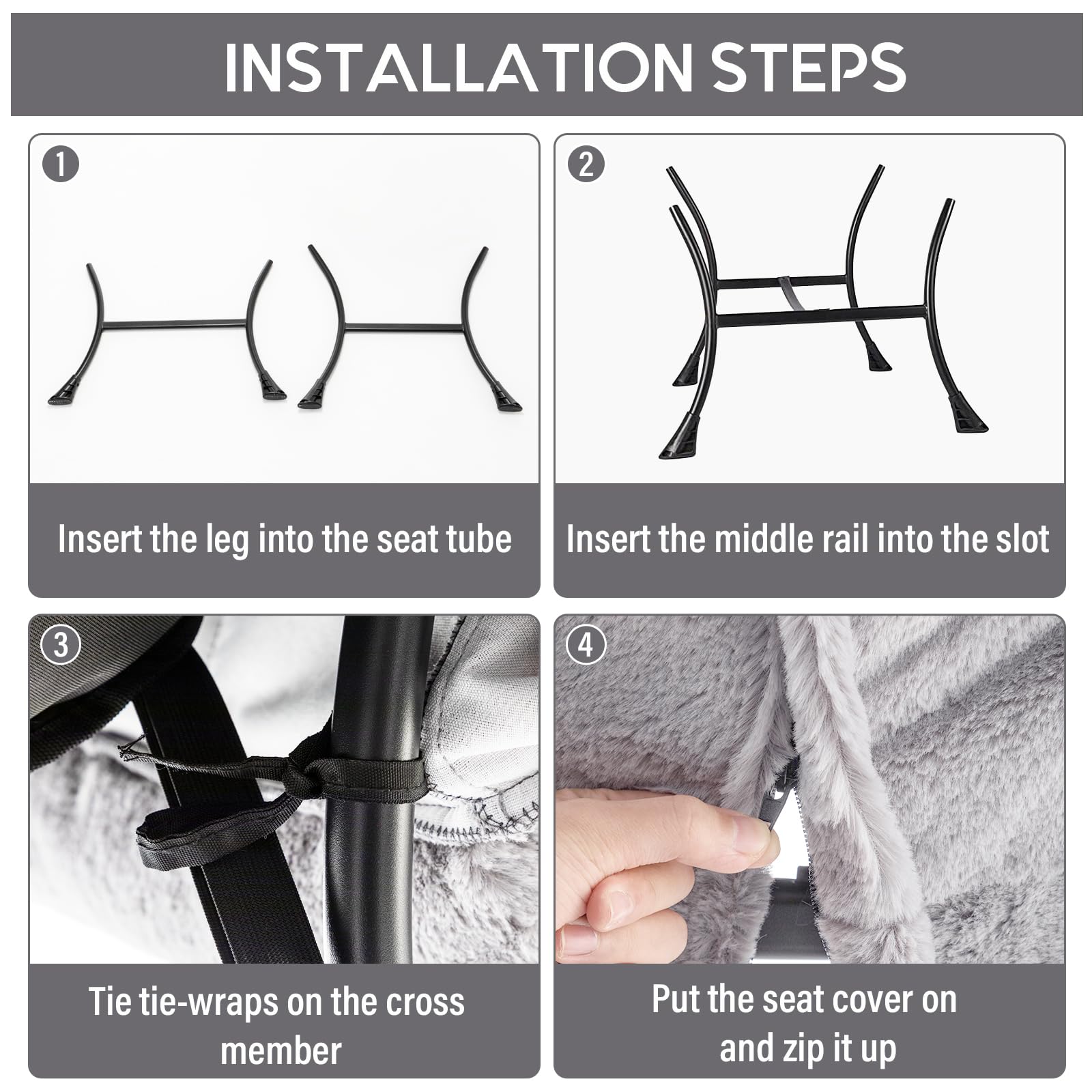 INSTALLATION STEPS

1

Insert the leg into the seat tube

2

Insert the middle rail into the slot

3

Tie tie-wraps on the cross member

4

Put the seat cover on and zip it up