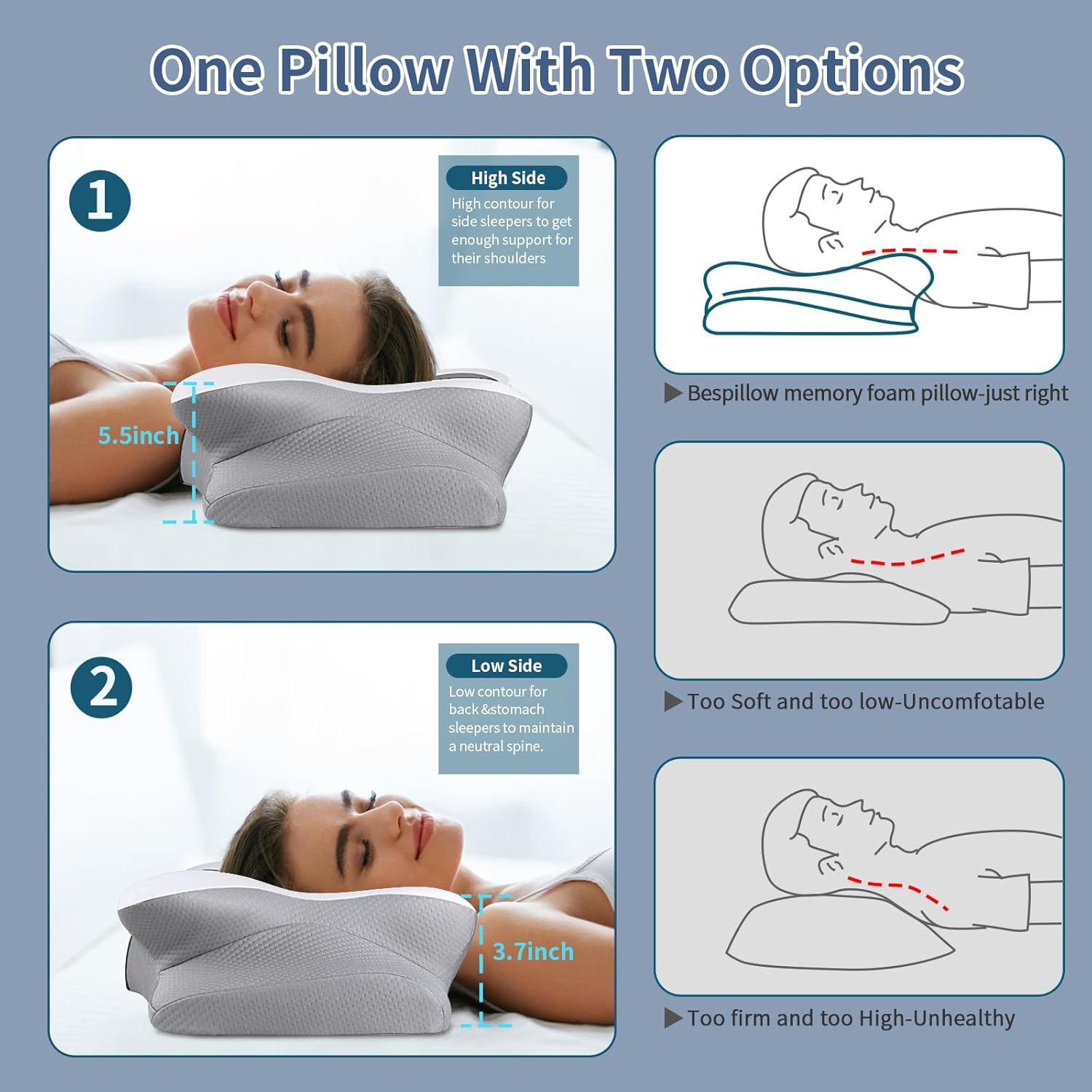 One Pillow With Two Options

1

High Side
High contour for side sleepers to get enough support for their shoulders

5.5inch

2

Low Side
Low contour for back &stomach sleepers to maintain a neutral spine.

3.7inch

▶ Bespillow memory foam pillow-just right

▶ Too Soft and too low-Uncomfotable

▶ Too firm and too High-Unhealthy