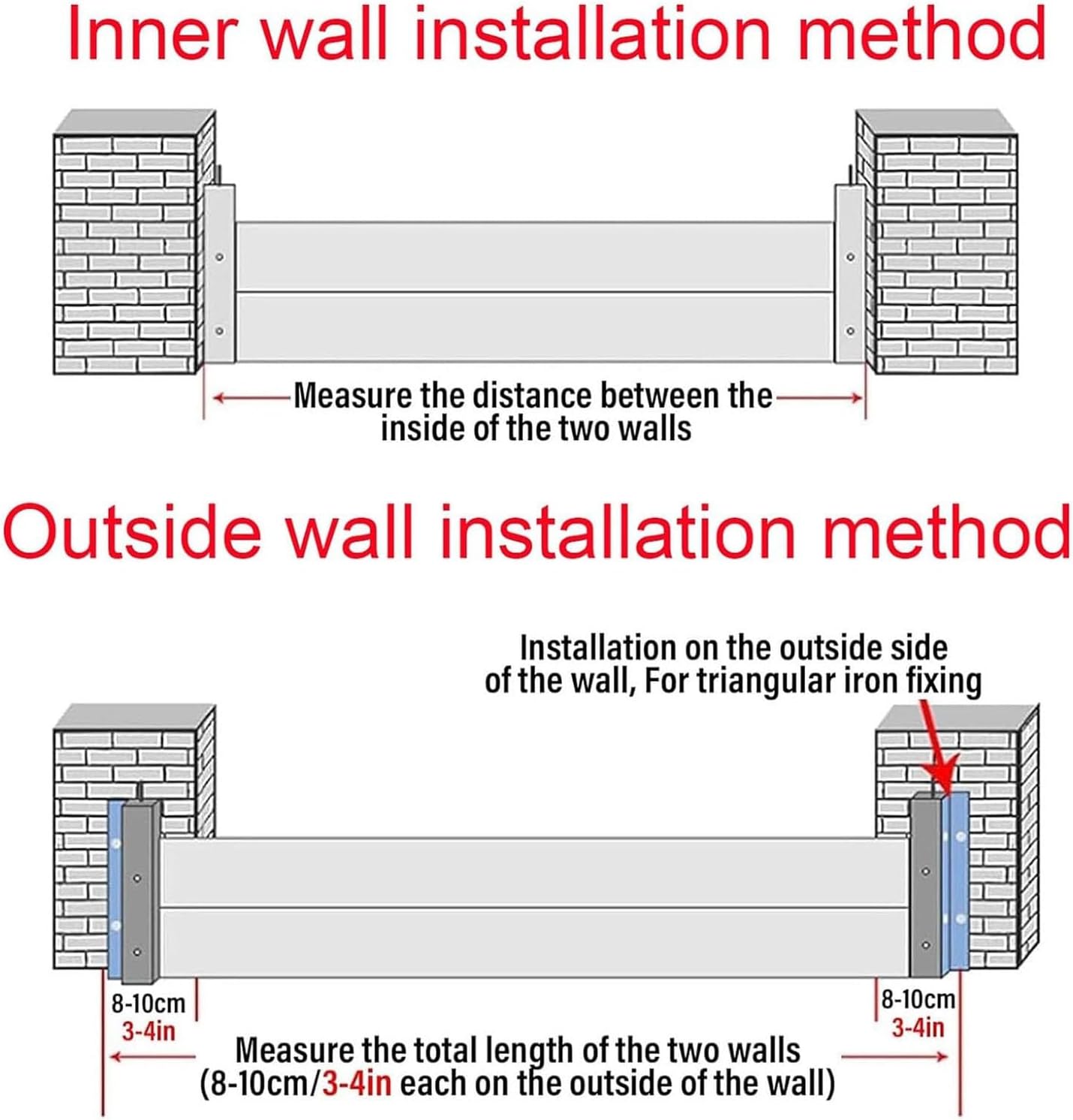 Inner wall installation method

Measure the distance between the inside of the two walls

Outside wall installation method

Installation on the outside side of the wall, For triangular iron fixing

8-10cm
3-4in

8-10cm
3-4in

Measure the total length of the two walls (8-10cm/3-4in each on the outside of the wall)