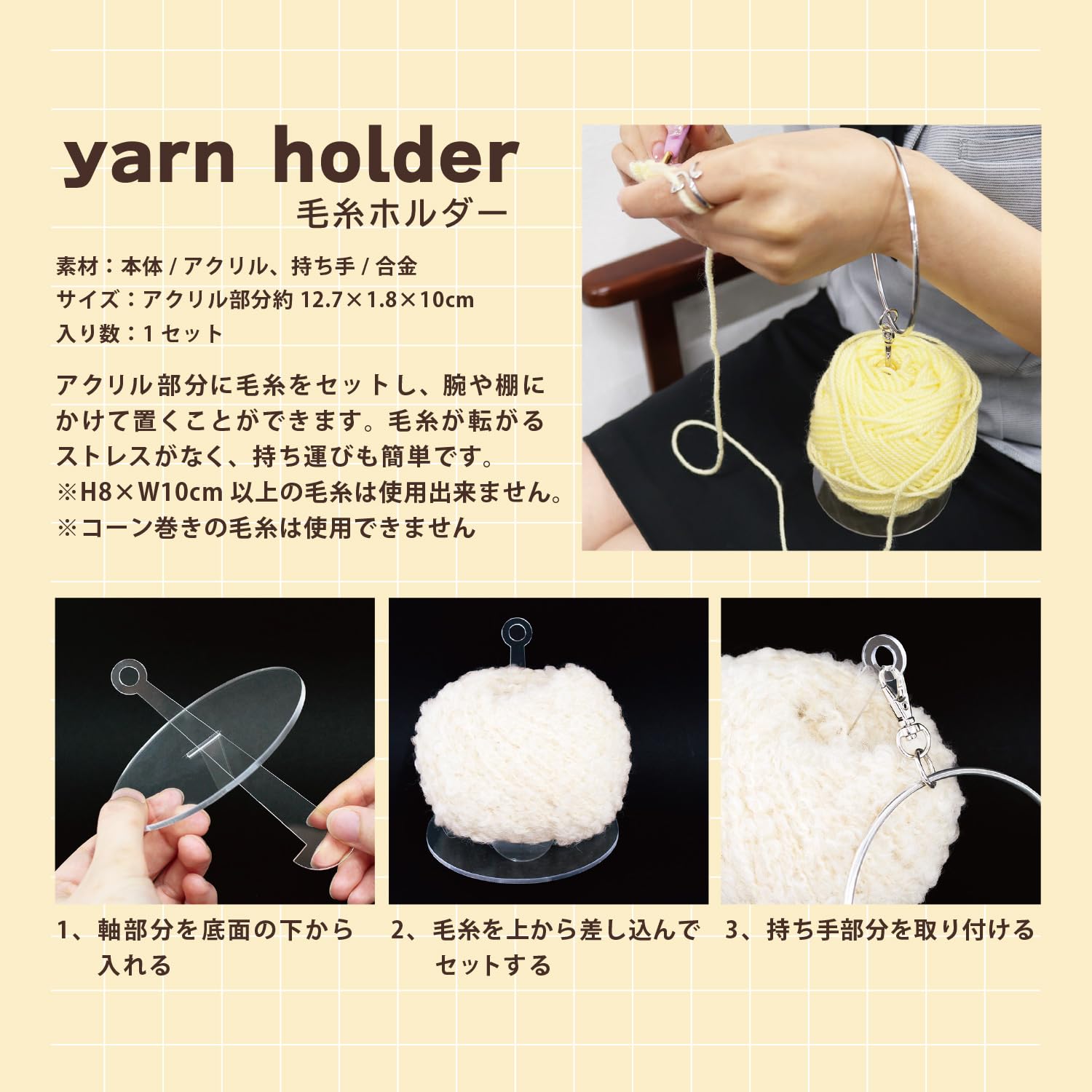 yarn holder
毛糸ホルダー

素材：本体 / アクリル、持ち手 / 合金
サイズ：アクリル部分約 12.7×1.8×10cm
入り数：1 セット

アクリル部分に毛糸をセットし、腕や棚にかけて置くことができます。毛糸が転がるストレスがなく、持ち運びも簡単です。
※H8×W10cm 以上の毛糸は使用出来ません。
※コーン巻きの毛糸は使用できません

1、軸部分を底面の下から入れる

2、毛糸を上から差し込んでセットする

3、持ち手部分を取り付ける