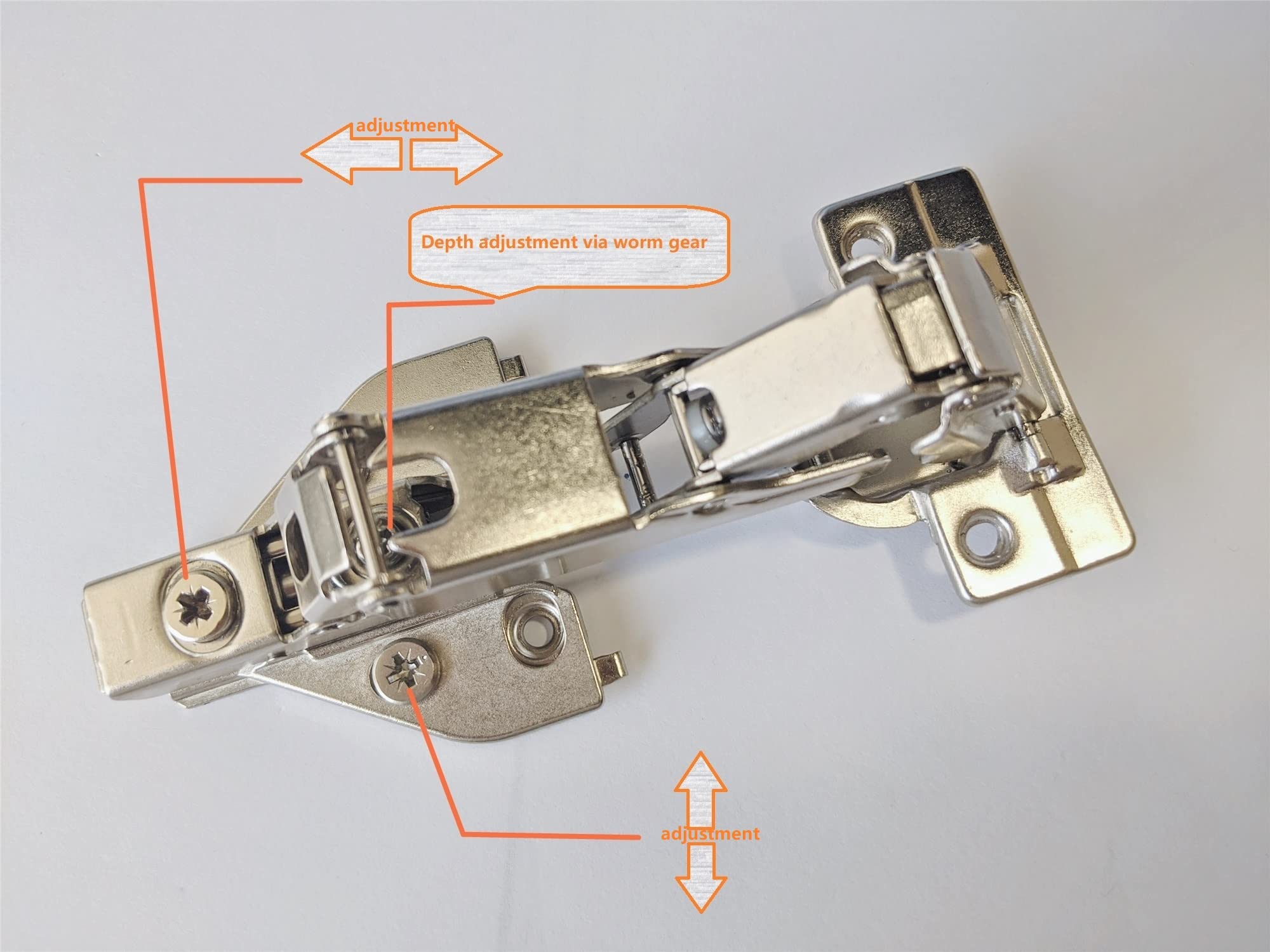 adjustment

Depth adjustment via worm gear

adjustment