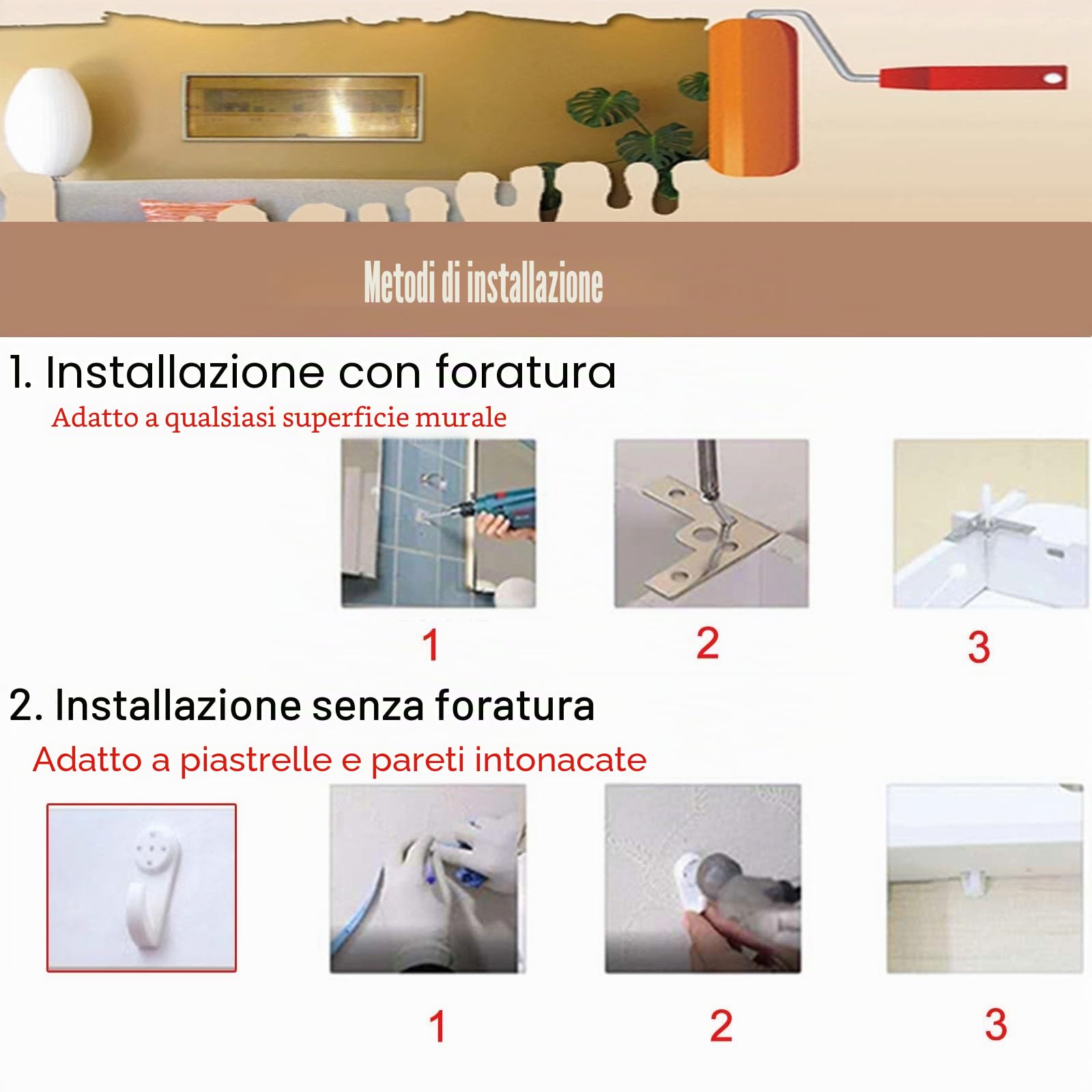 Metodi di installazione

1. Installazione con foratura

Adatto a qualsiasi superficie murale

1

2

3

2. Installazione senza foratura

Adatto a piastrelle e pareti intonacate

1

2

3