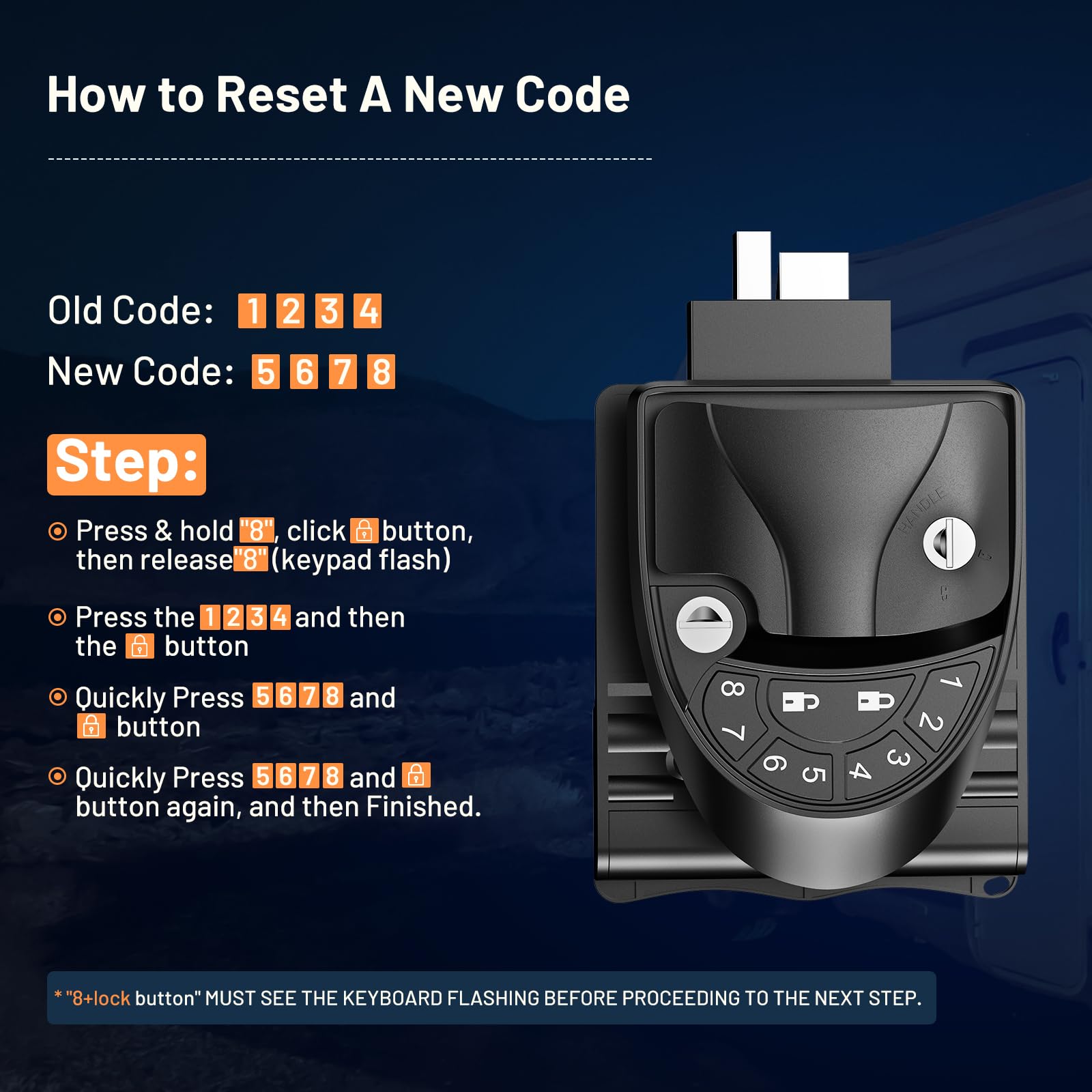 How to Reset A New Code

Old Code: 1 2 3 4

New Code: 5 6 7 8

Step:

Press & hold "8", click button, then release "8" (keypad flash)

Press the 1 2 3 4 and then the button

Quickly Press 5 6 7 8 and button

Quickly Press 5 6 7 8 and button again, and then Finished.

HANDLE

8 7 6 5 4 3 2 1

* "8+lock button" MUST SEE THE KEYBOARD FLASHING BEFORE PROCEEDING TO THE NEXT STEP.