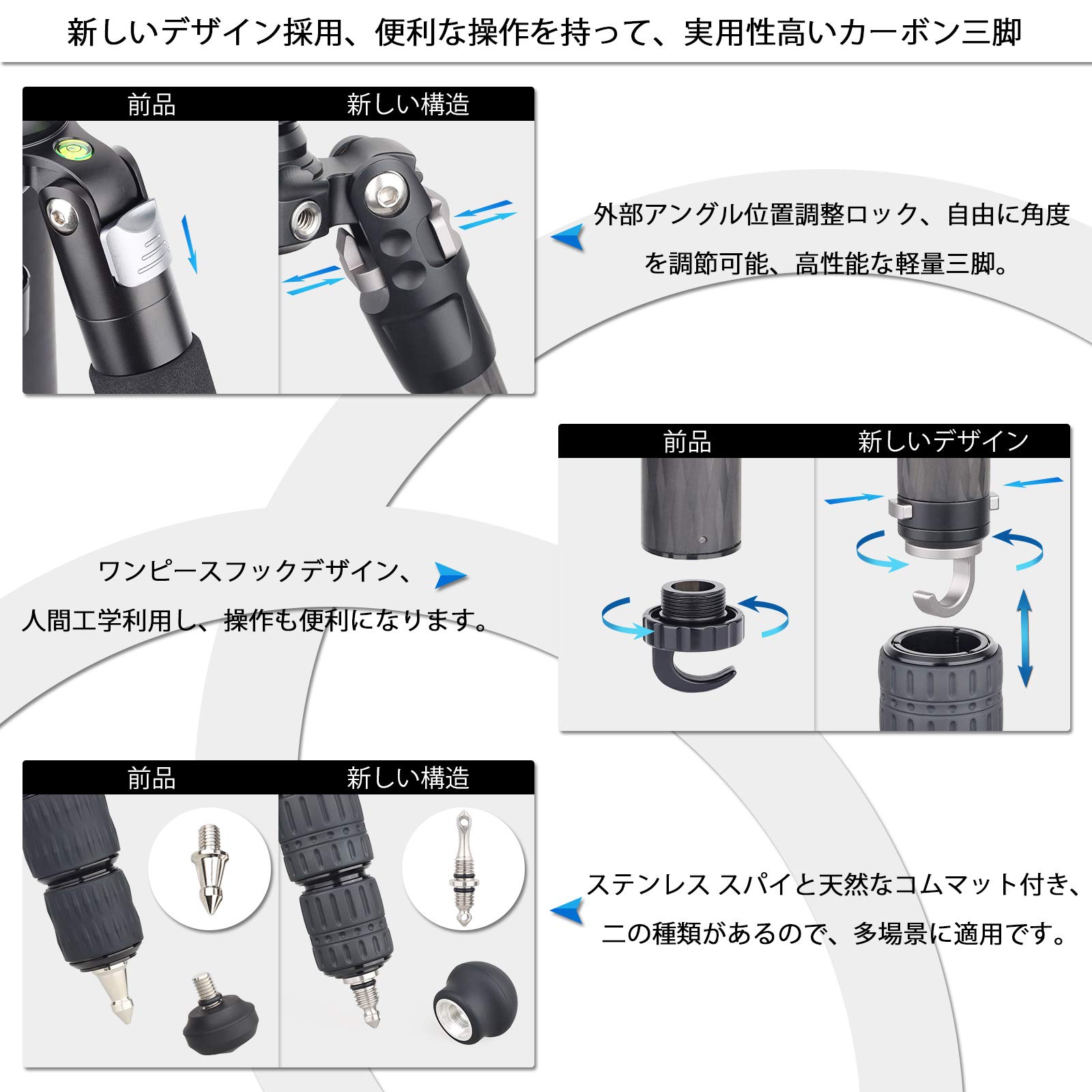 新しいデザイン採用、便利な操作を持って、実用性高いカーボン三脚

前品

新しい構造

外部アングル位置調整ロック、自由に角度を調節可能、高性能な軽量三脚。

前品

新しいデザイン

ワンピースフックデザイン、人間工学利用し、操作も便利になります。

前品

新しい構造

ステンレス スパイと天然なコムマット付き、二の種類があるので、多場景に適用です。