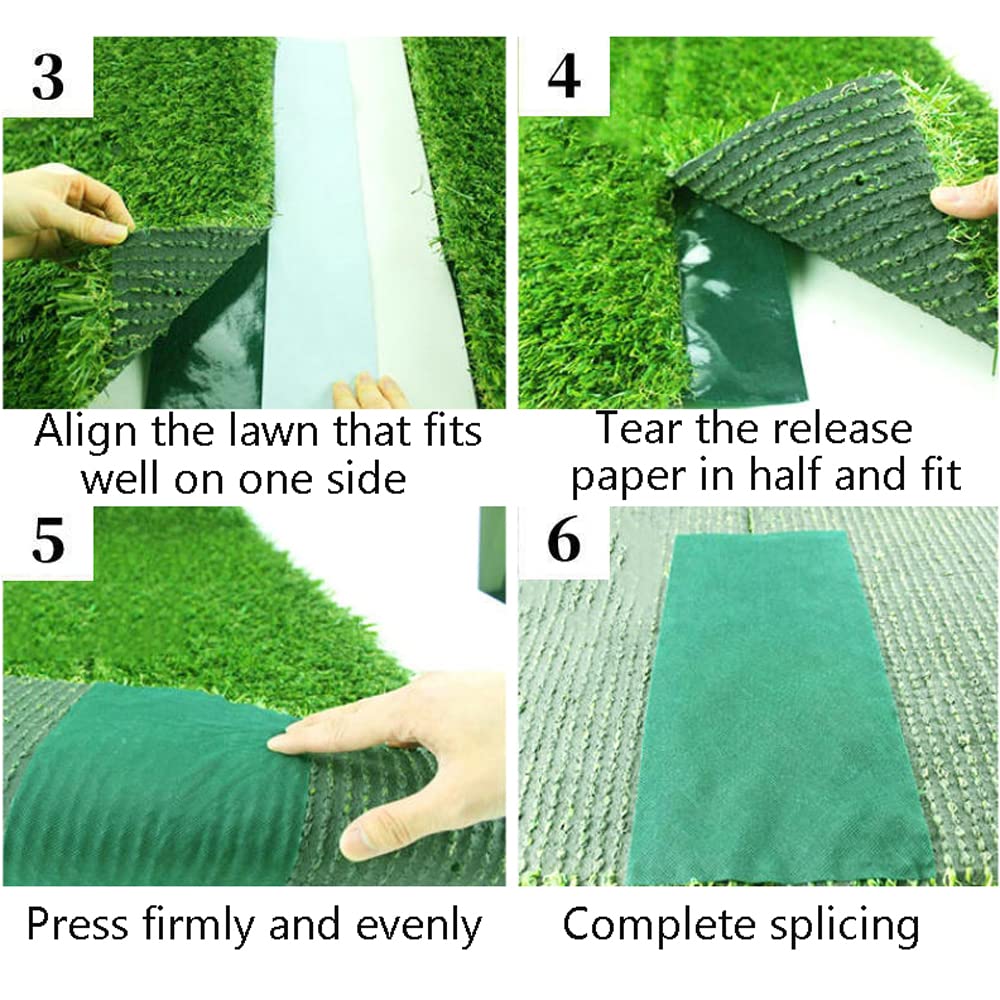 3

Align the lawn that fits well on one side

4

Tear the release paper in half and fit

5

Press firmly and evenly

6

Complete splicing