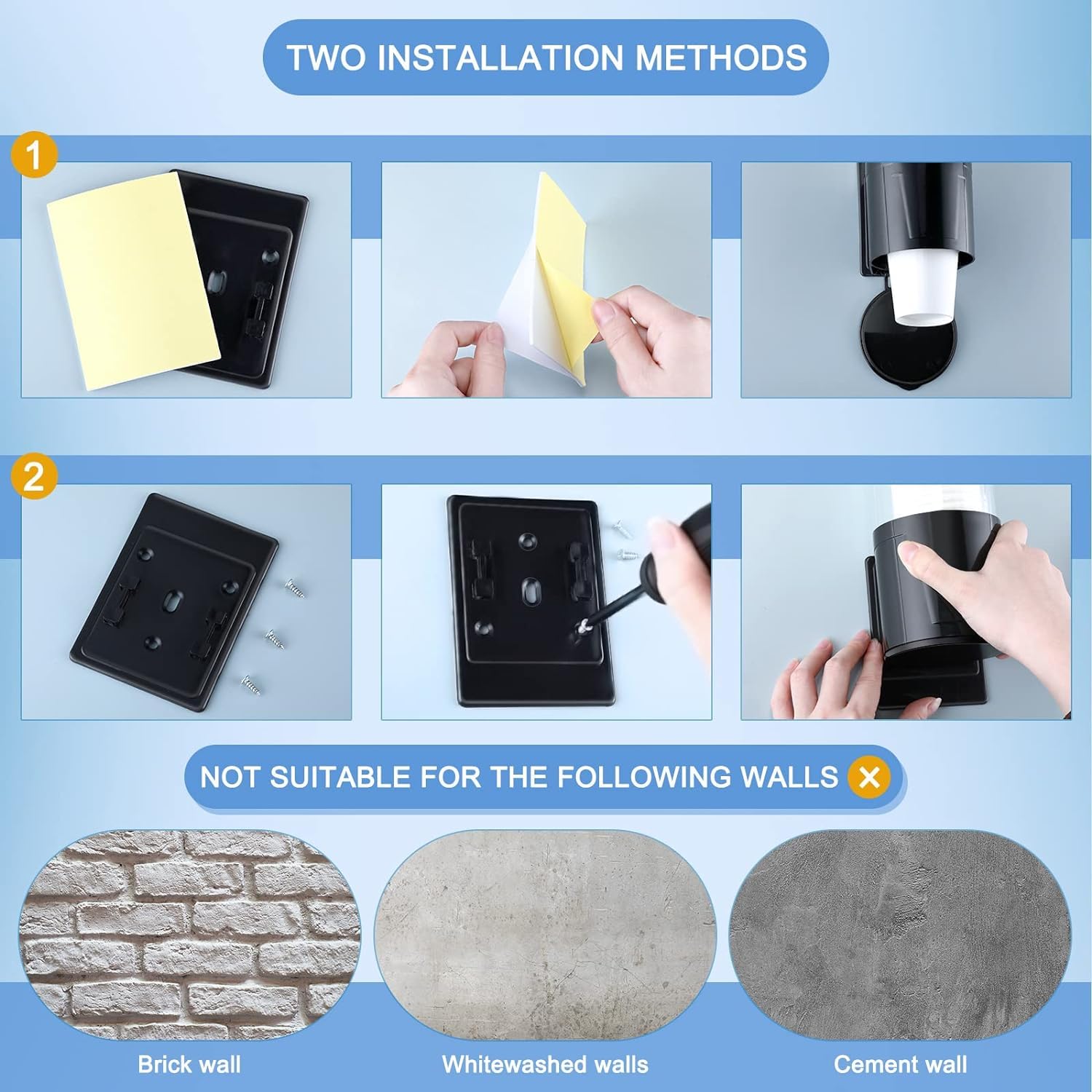 TWO INSTALLATION METHODS

1

2

NOT SUITABLE FOR THE FOLLOWING WALLS

Brick wall

Whitewashed walls

Cement wall