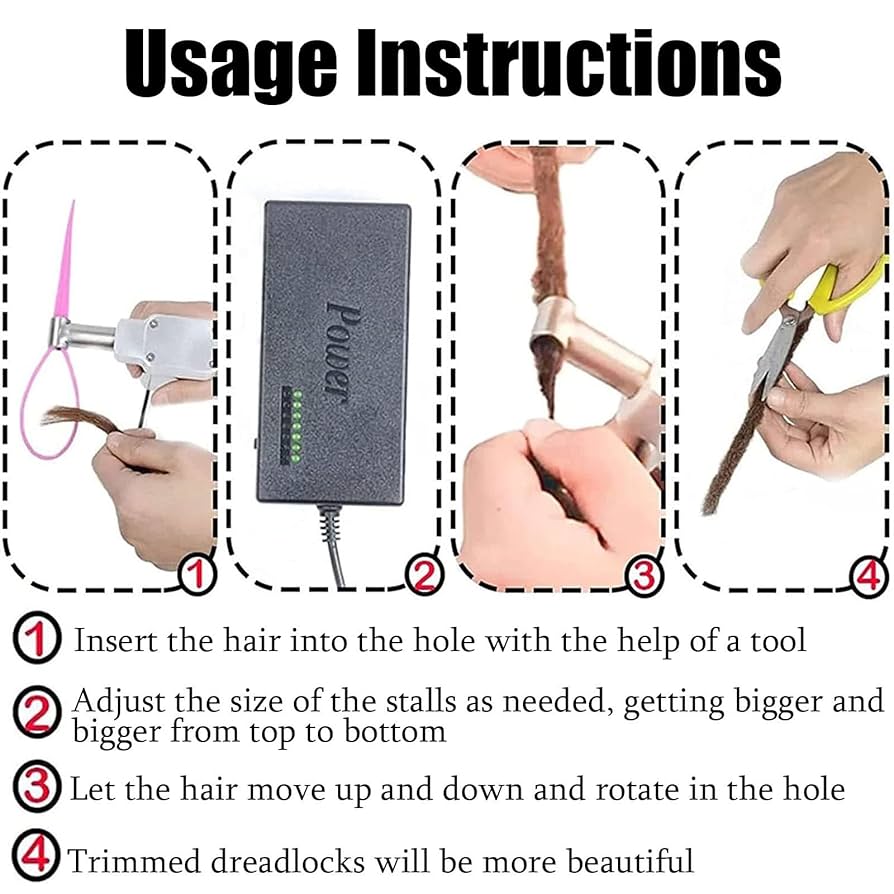 Usage Instructions

Power

1

2

3

4

1 Insert the hair into the hole with the help of a tool

2 Adjust the size of the stalls as needed, getting bigger and bigger from top to bottom

3 Let the hair move up and down and rotate in the hole

4 Trimmed dreadlocks will be more beautiful