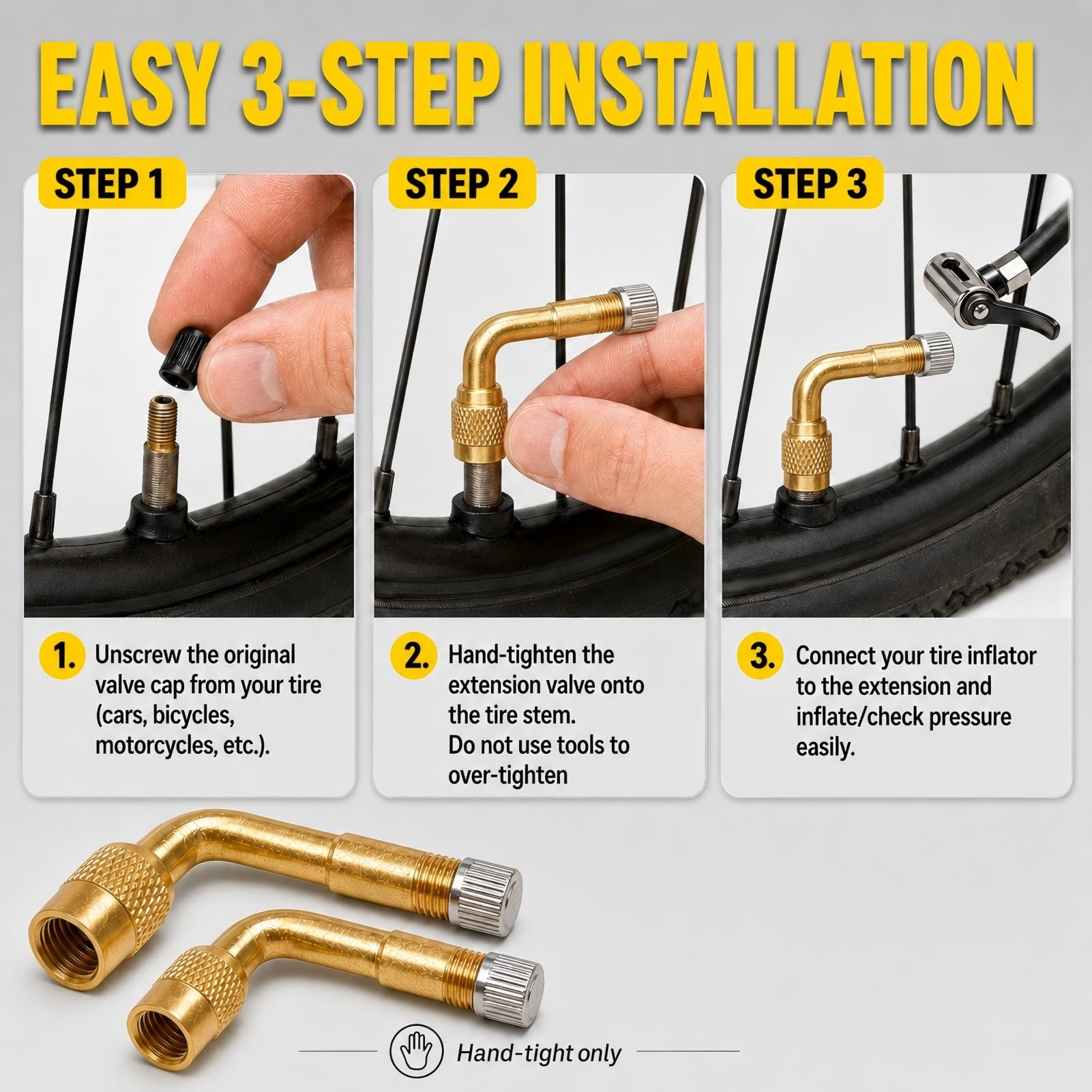 EASY 3-STEP INSTALLATION

STEP 1

1. Unscrew the original valve cap from your tire (cars, bicycles, motorcycles, etc.).

STEP 2

2. Hand-tighten the extension valve onto the tire stem. Do not use tools to over-tighten

STEP 3

3. Connect your tire inflator to the extension and inflate/check pressure easily.

Hand-tight only