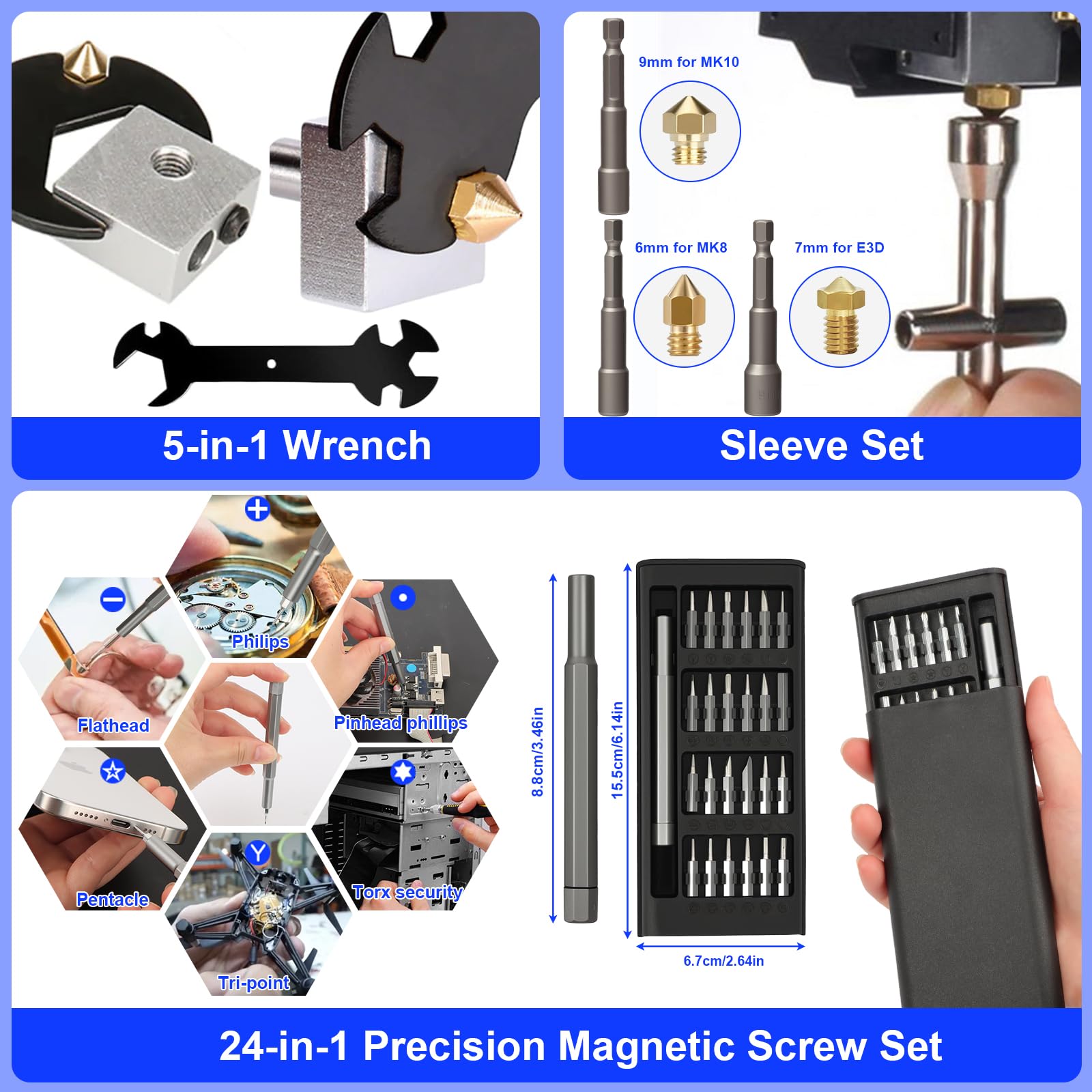 5-in-1 Wrench

9mm for MK10

6mm for MK8

7mm for E3D

Sleeve Set

Philips

Flathead

Pinhead phillips

Pentacle

Torx security

Tri-point

8.8cm/3.46in

15.5cm/6.14in

6.7cm/2.64in

24-in-1 Precision Magnetic Screw Set