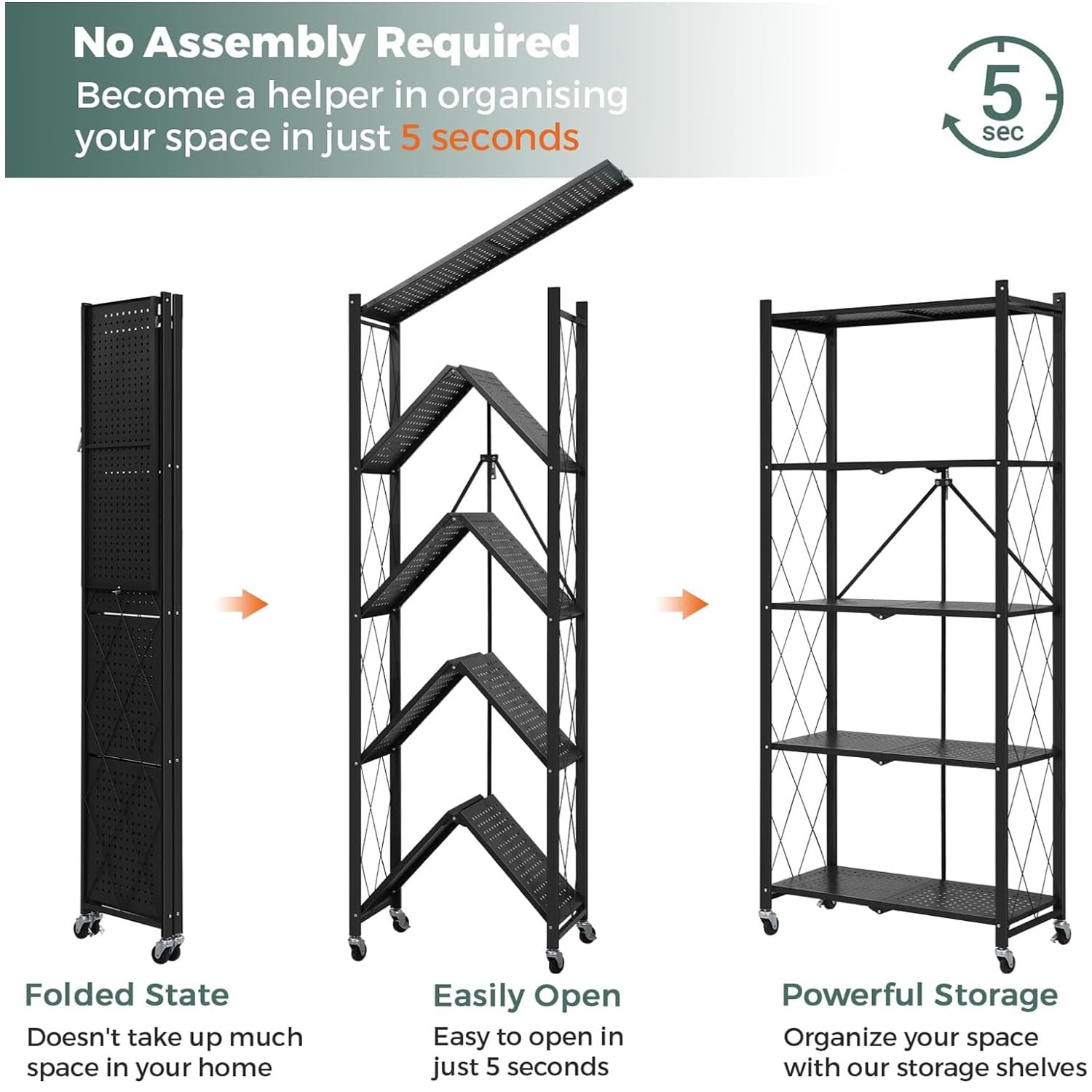 No Assembly Required
Become a helper in organising your space in just 5 seconds

5
sec

Folded State
Doesn't take up much space in your home

Easily Open
Easy to open in just 5 seconds

Powerful Storage
Organize your space with our storage shelves