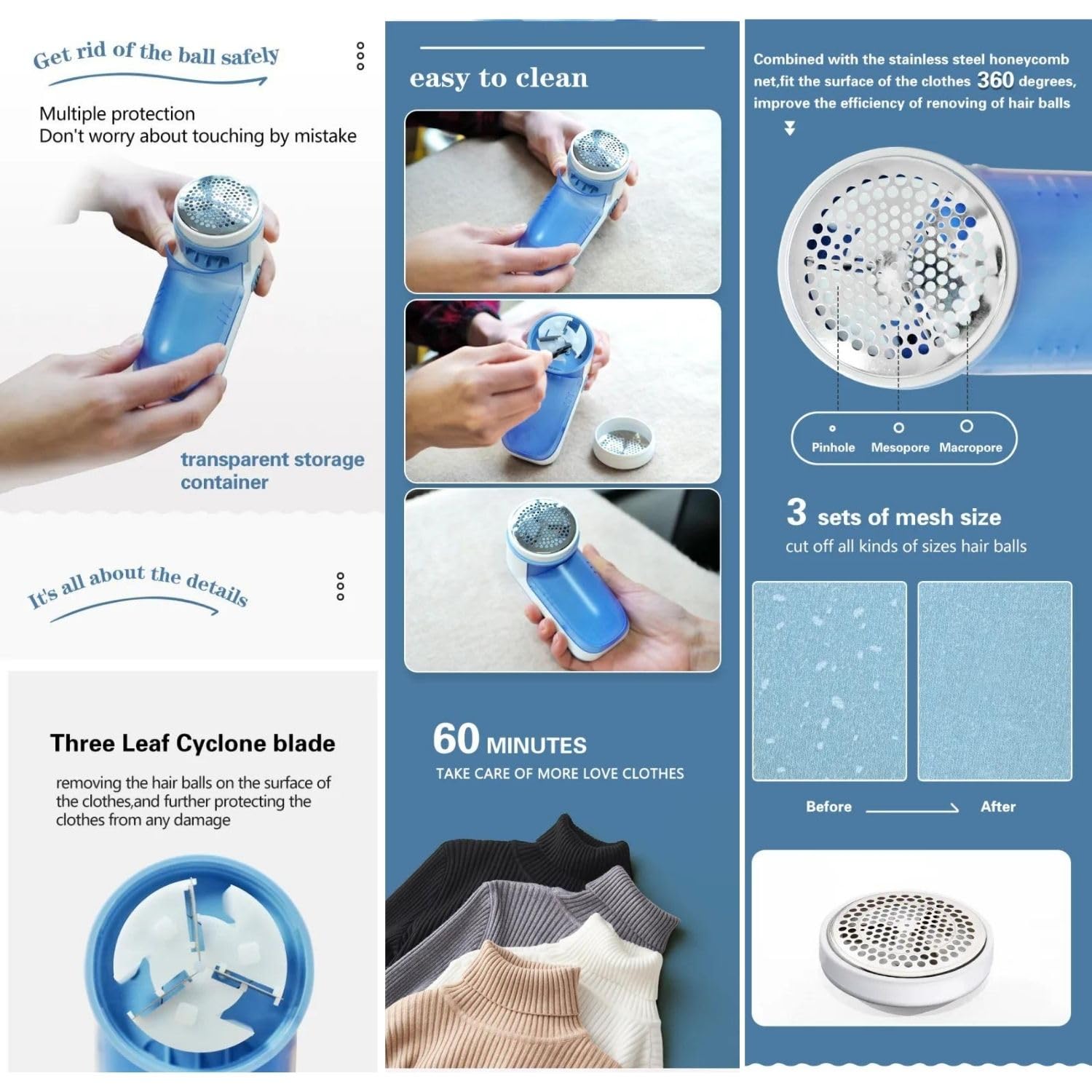 Get rid of the ball safely

Multiple protection
Don't worry about touching by mistake

transparent storage container

It's all about the details

Three Leaf Cyclone blade

removing the hair balls on the surface of the clothes,and further protecting the clothes from any damage

easy to clean

60 MINUTES
TAKE CARE OF MORE LOVE CLOTHES

Combined with the stainless steel honeycomb net,fit the surface of the clothes 360 degrees, improve the efficiency of renoving of hair balls

Pinhole Mesopore Macropore

3 sets of mesh size
cut off all kinds of sizes hair balls

Before After