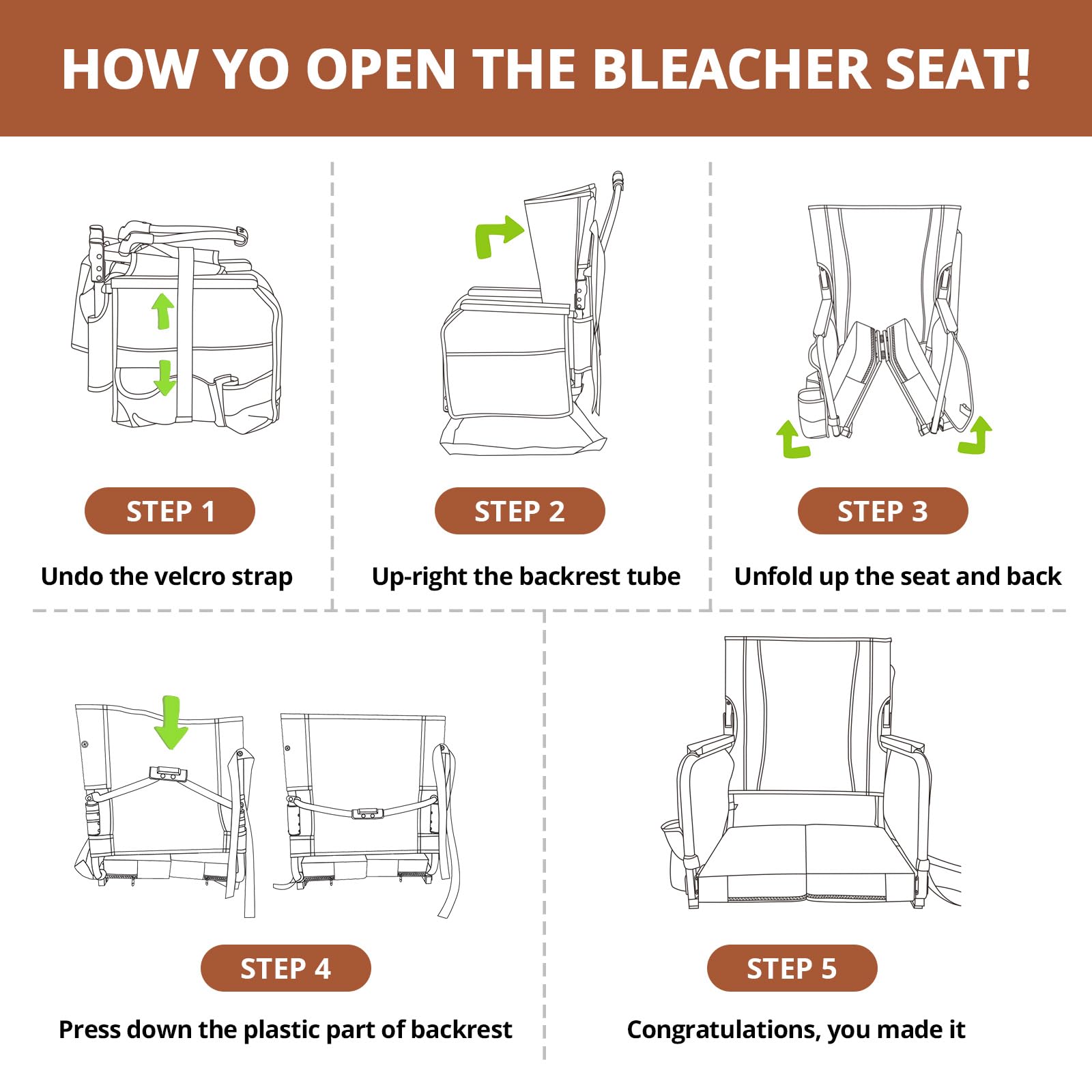 HOW YO OPEN THE BLEACHER SEAT!

STEP 1

Undo the velcro strap

STEP 2

Up-right the backrest tube

STEP 3

Unfold up the seat and back

STEP 4

Press down the plastic part of backrest

STEP 5

Congratulations, you made it