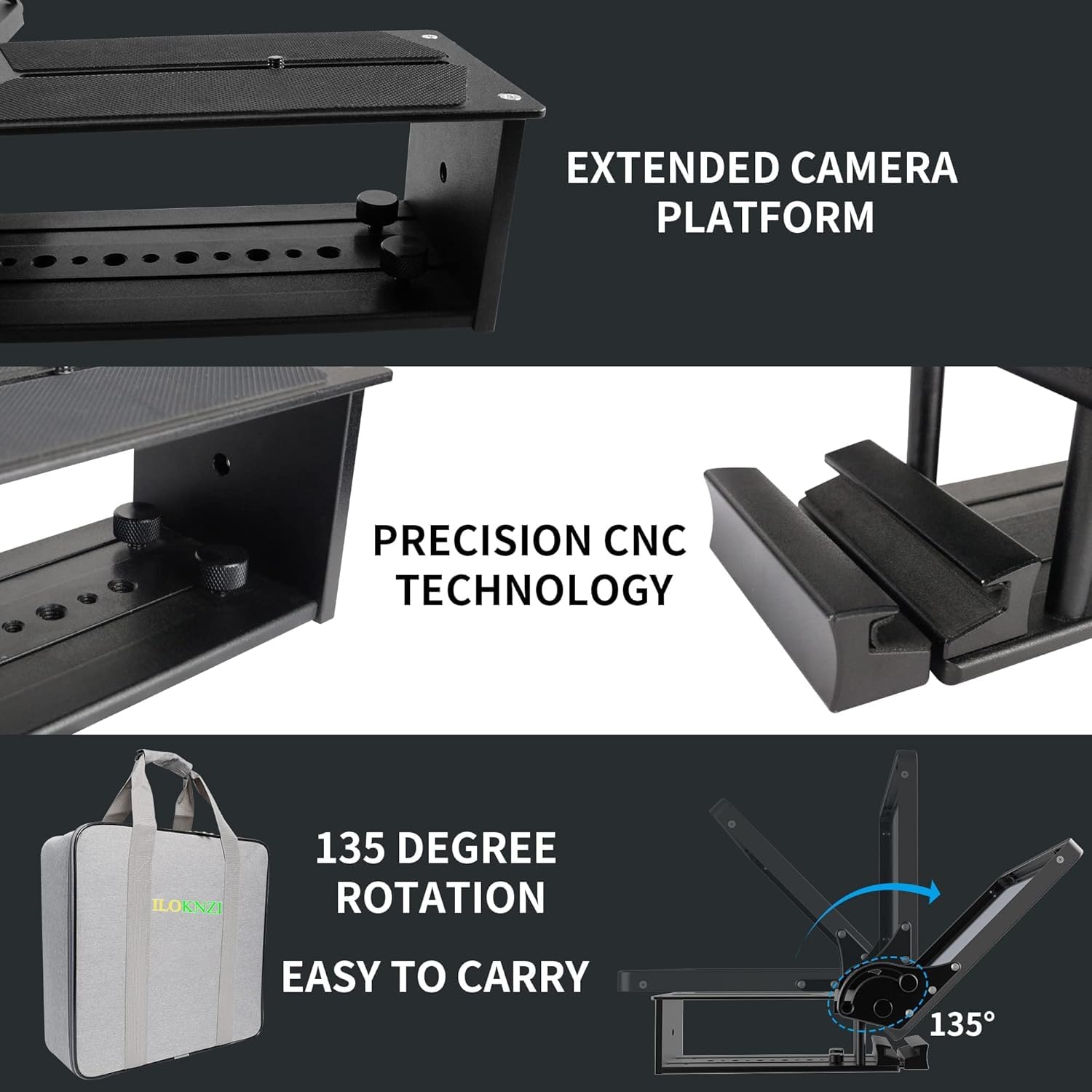 EXTENDED CAMERA PLATFORM

PRECISION CNC TECHNOLOGY

ILOKNZI

135 DEGREE ROTATION

EASY TO CARRY

135°