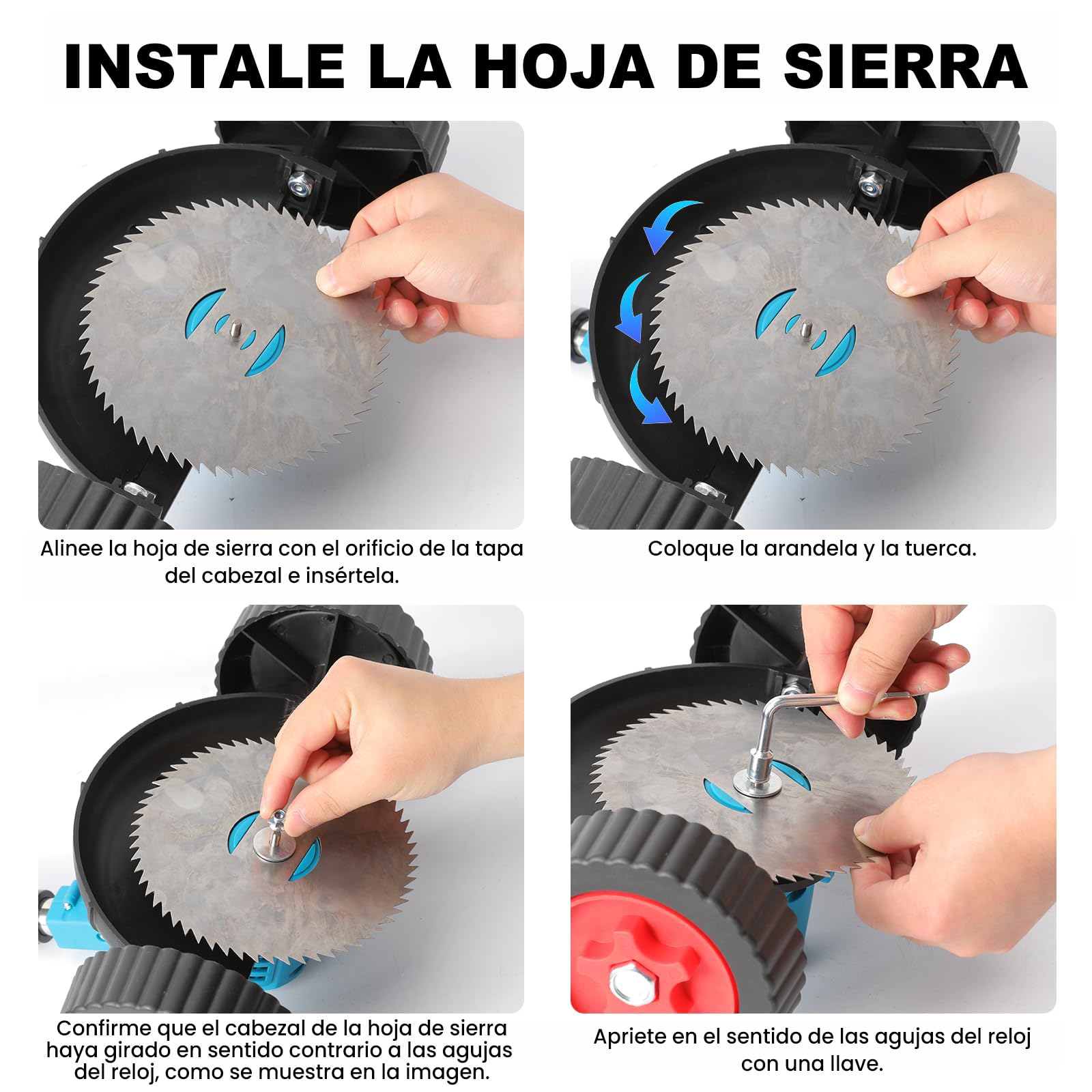 INSTALE LA HOJA DE SIERRA

Alinee la hoja de sierra con el orificio de la tapa del cabezal e insértela.

Coloque la arandela y la tuerca.

Confirme que el cabezal de la hoja de sierra haya girado en sentido contrario a las agujas del reloj, como se muestra en la imagen.

Apriete en el sentido de las agujas del reloj con una llave.