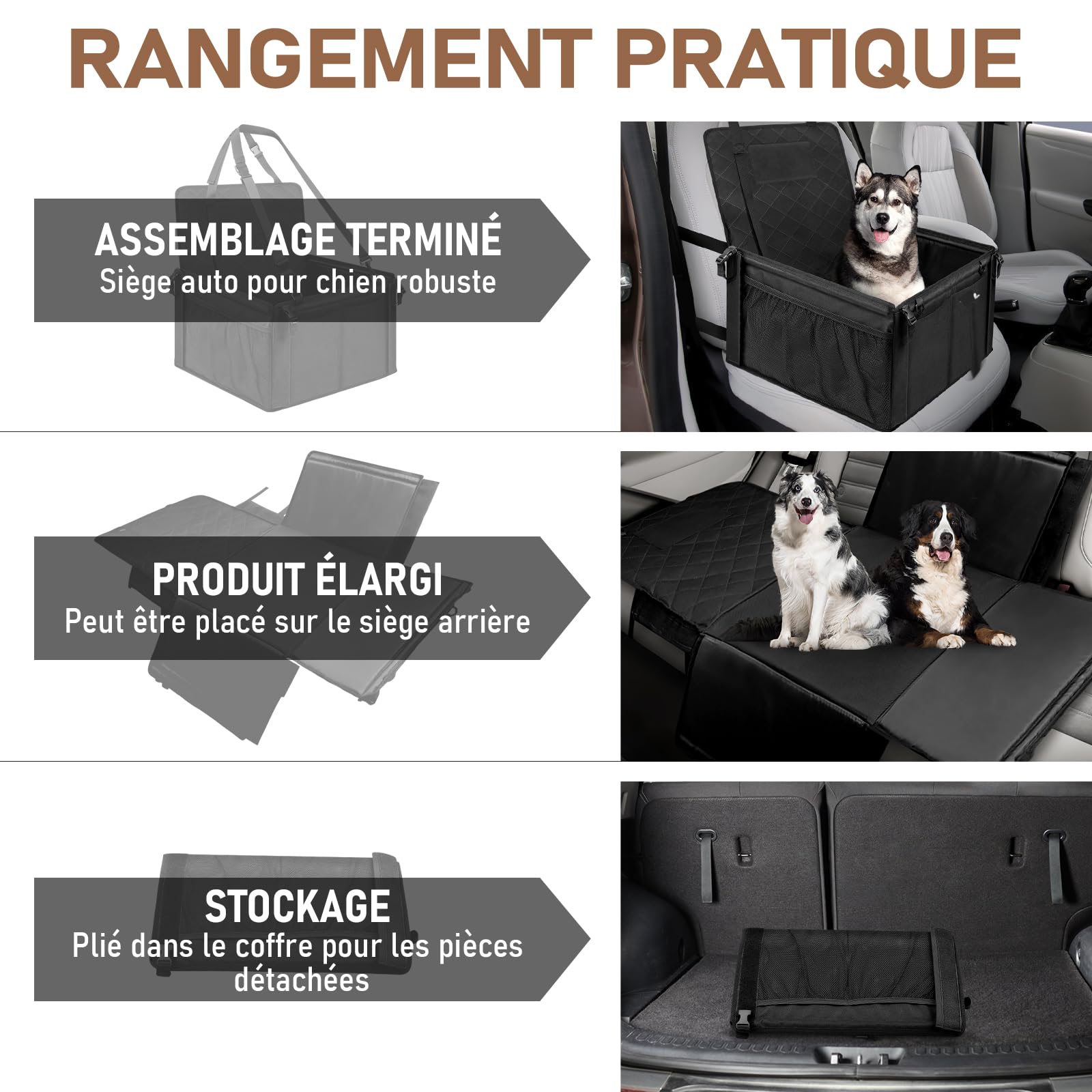 RANGEMENT PRATIQUE

ASSEMBLAGE TERMINÉ
Siège auto pour chien robuste

PRODUIT ÉLARGI
Peut être placé sur le siège arrière

STOCKAGE
Plié dans le coffre pour les pièces détachées