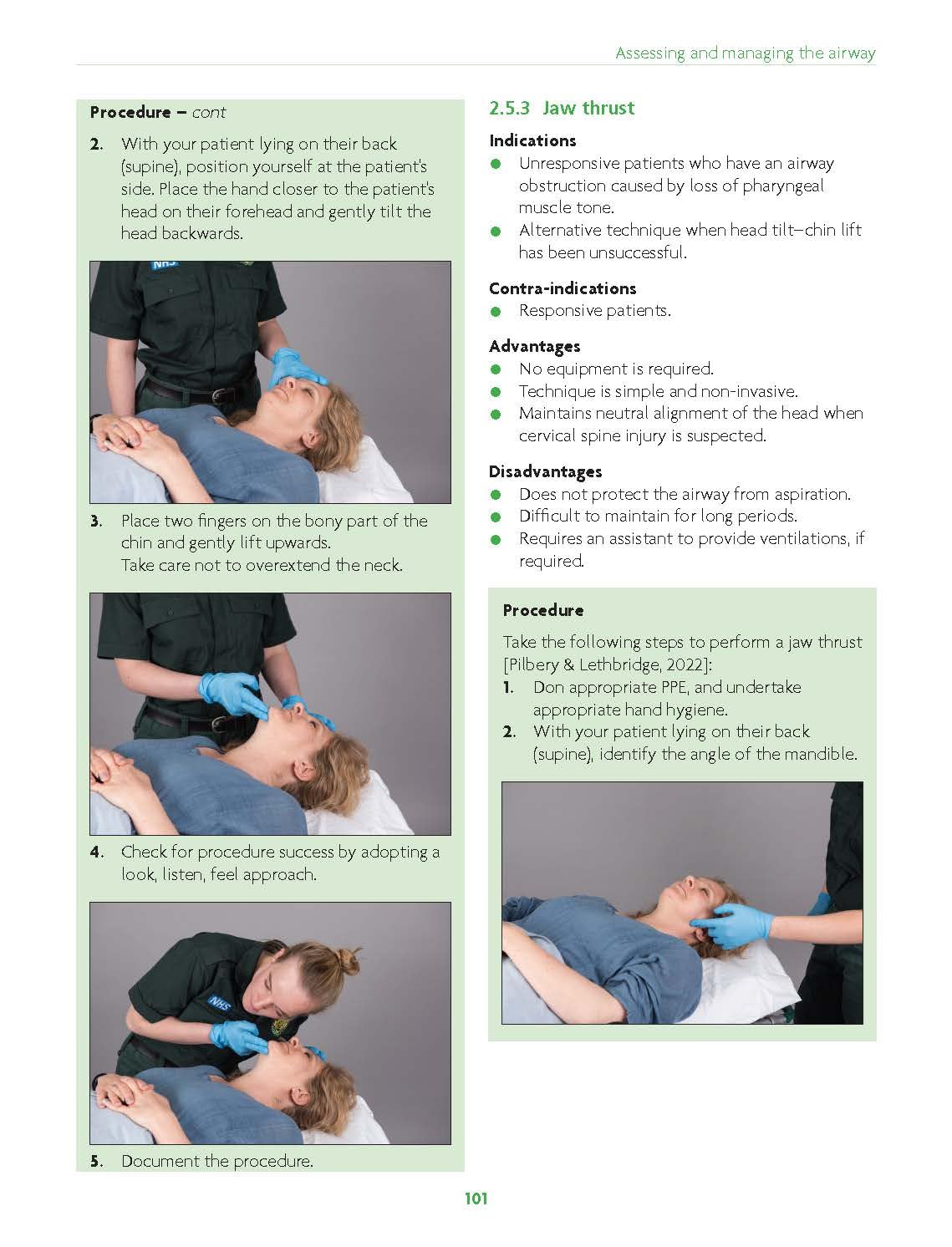 Assessing and managing the airway

Procedure – cont

2. With your patient lying on their back (supine), position yourself at the patient's side. Place the hand closer to the patient's head on their forehead and gently tilt the head backwards.

NHS

3. Place two fingers on the bony part of the chin and gently lift upwards. Take care not to overextend the neck.

4. Check for procedure success by adopting a look, listen, feel approach.

NHS

5. Document the procedure.

2.5.3 Jaw thrust

Indications
- Unresponsive patients who have an airway obstruction caused by loss of pharyngeal muscle tone.
- Alternative technique when head tilt–chin lift has been unsuccessful.

Contra-indications
- Responsive patients.

Advantages
- No equipment is required.
- Technique is simple and non-invasive.
- Maintains neutral alignment of the head when cervical spine injury is suspected.

Disadvantages
- Does not protect the airway from aspiration.
- Difficult to maintain for long periods.
- Requires an assistant to provide ventilations, if required.

Procedure

Take the following steps to perform a jaw thrust [Pilbery & Lethbridge, 2022]:
1. Don appropriate PPE, and undertake appropriate hand hygiene.
2. With your patient lying on their back (supine), identify the angle of the mandible.

101