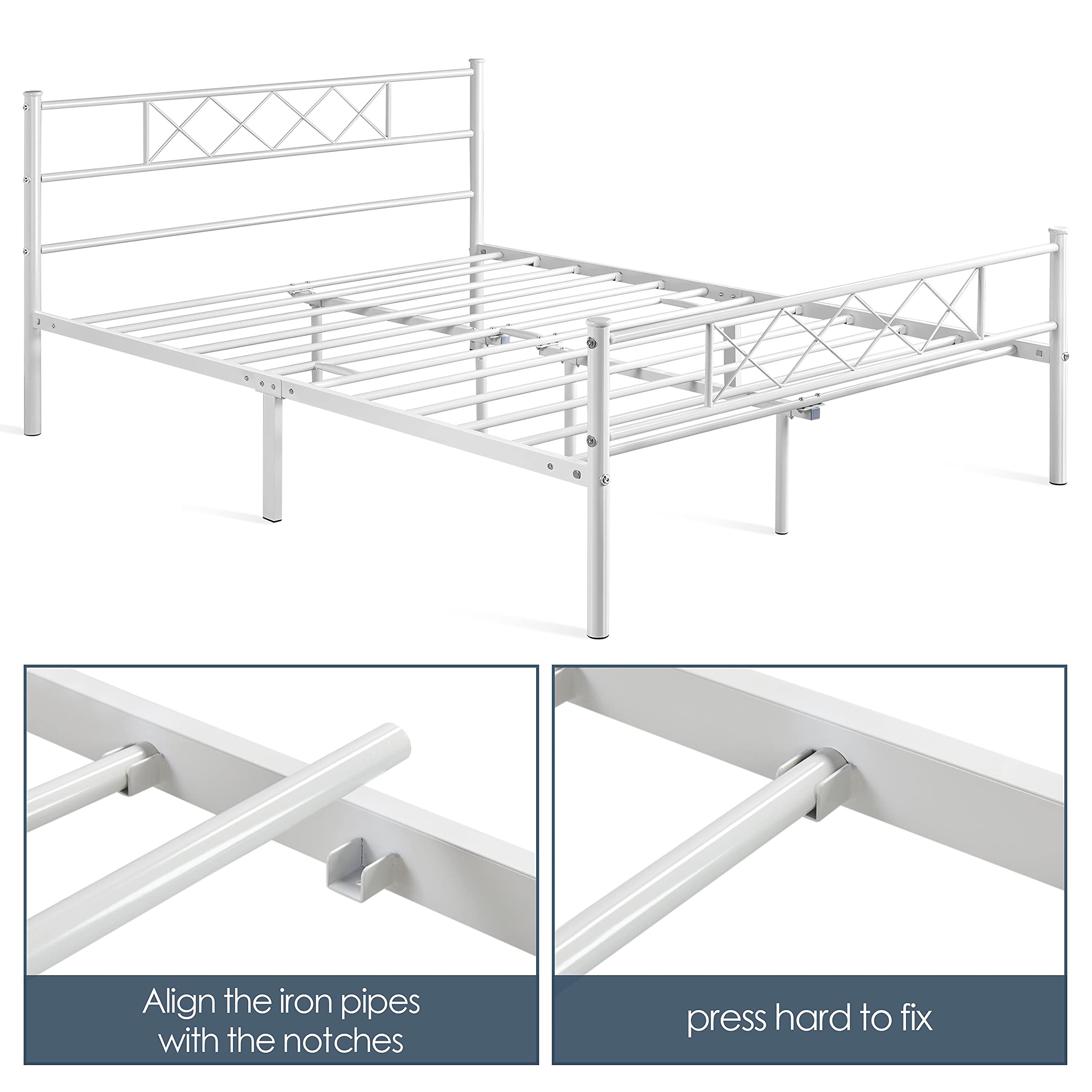 Align the iron pipes with the notches

press hard to fix