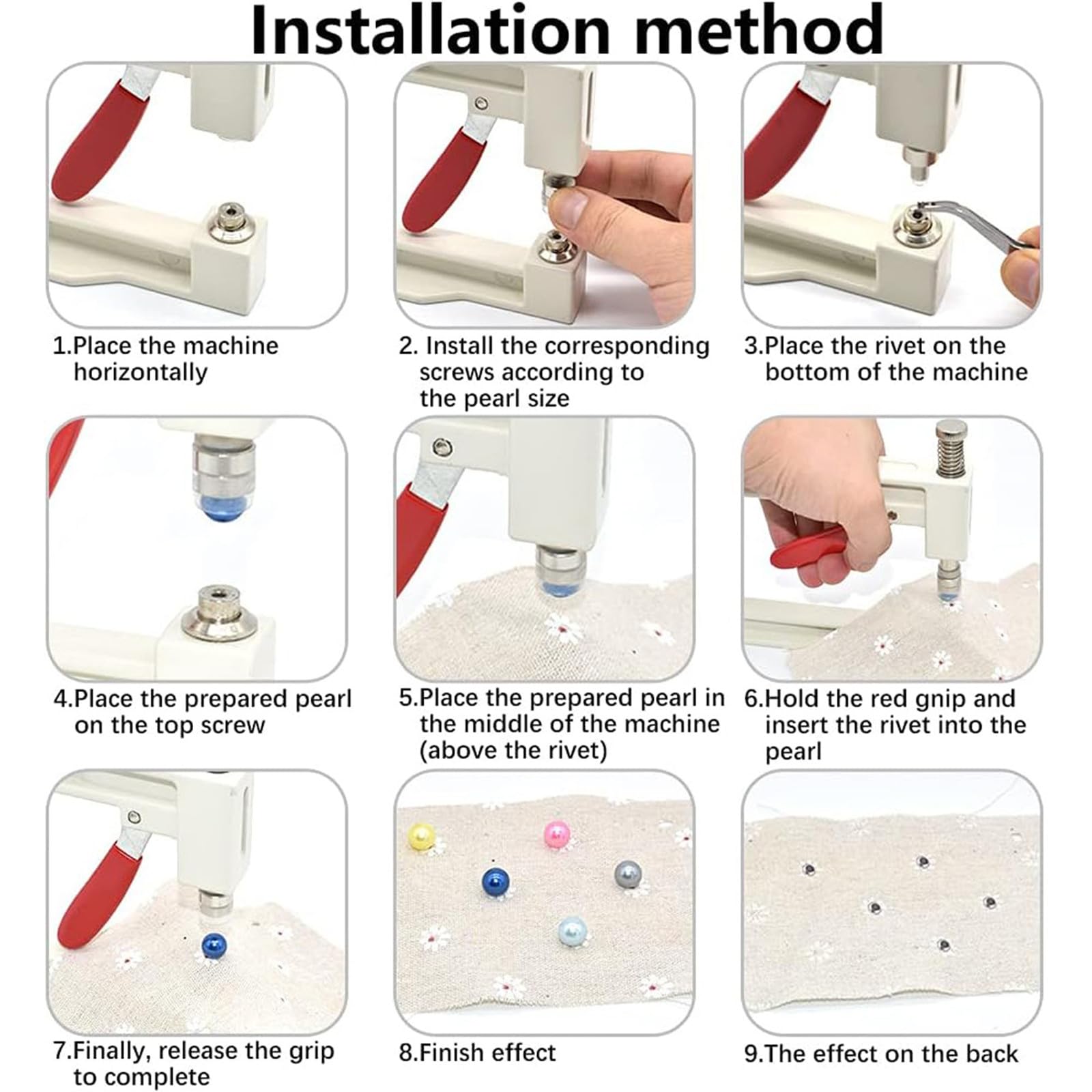 Installation method

1.Place the machine horizontally

2. Install the corresponding screws according to the pearl size

3.Place the rivet on the bottom of the machine

4.Place the prepared pearl on the top screw

5.Place the prepared pearl in the middle of the machine (above the rivet)

6.Hold the red gnip and insert the rivet into the pearl

7.Finally, release the grip to complete

8.Finish effect

9.The effect on the back