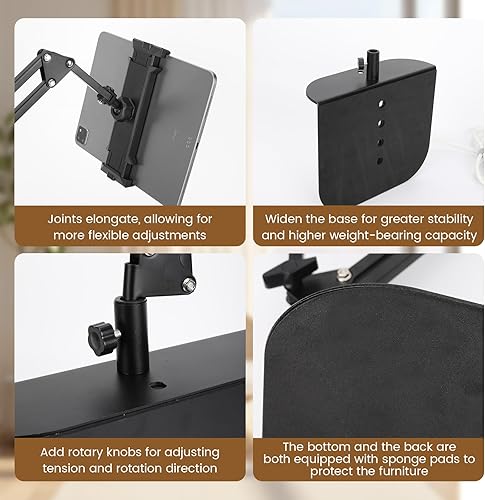 Joints elongate, allowing for more flexible adjustments

Widen the base for greater stability and higher weight-bearing capacity

Add rotary knobs for adjusting tension and rotation direction

The bottom and the back are both equipped with sponge pads to protect the furniture