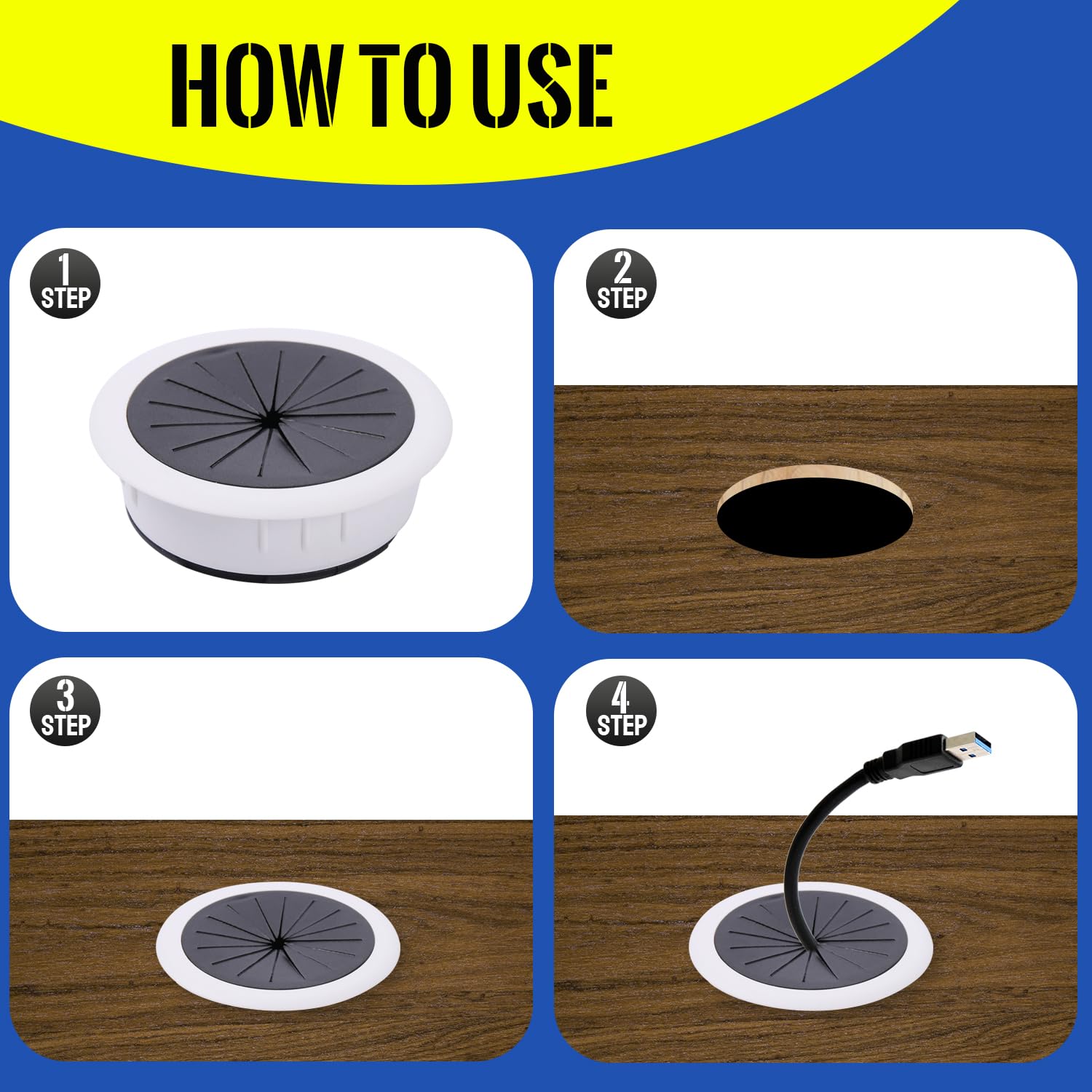 HOW TO USE

1 STEP

2 STEP

3 STEP

4 STEP