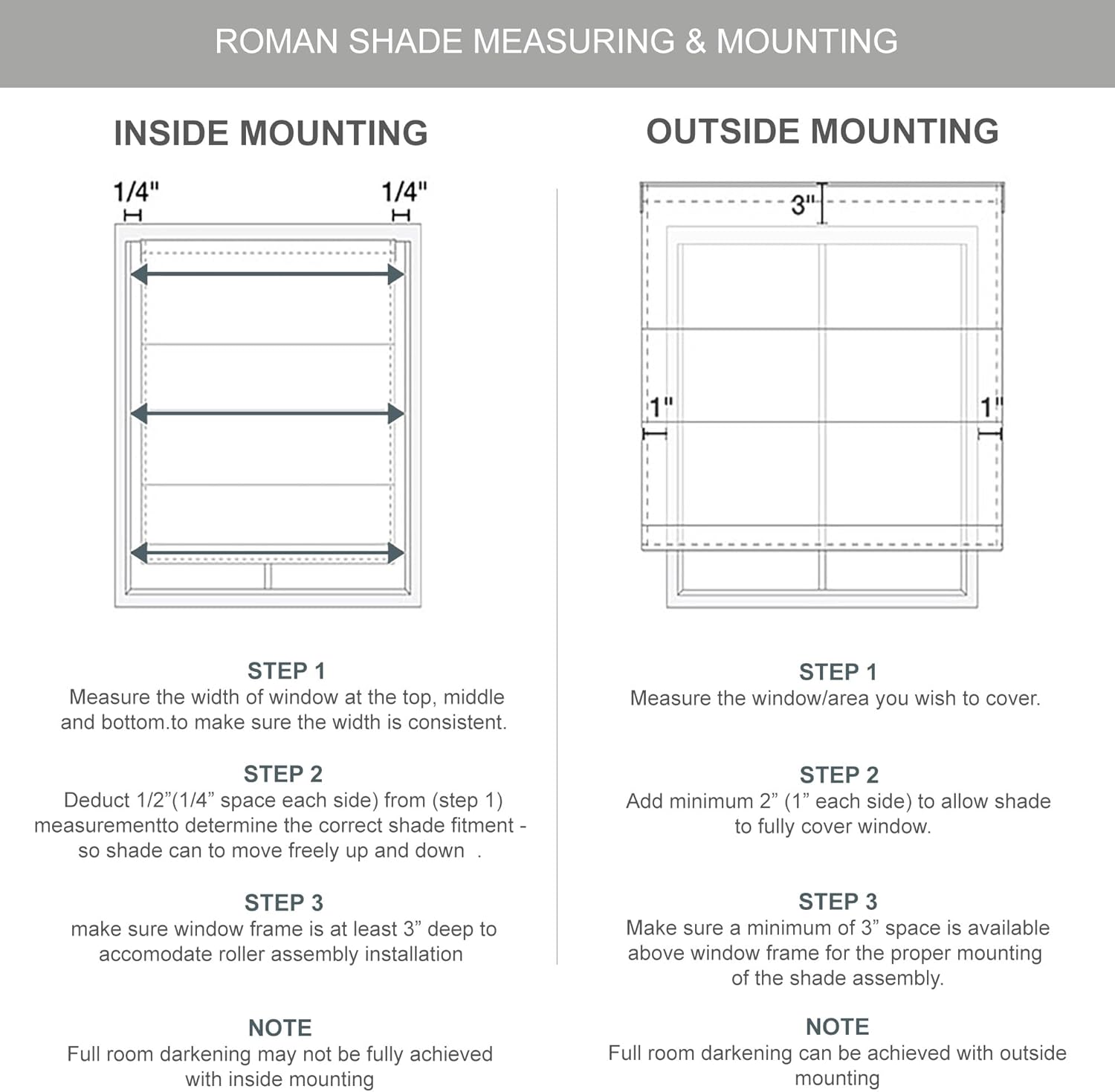 ROMAN SHADE MEASURING & MOUNTING

INSIDE MOUNTING

1/4"

1/4"

STEP 1
Measure the width of window at the top, middle and bottom.to make sure the width is consistent.

STEP 2
Deduct 1/2”(1/4” space each side) from (step 1) measurementto determine the correct shade fitment - so shade can to move freely up and down .

STEP 3
make sure window frame is at least 3” deep to accomodate roller assembly installation

NOTE
Full room darkening may not be fully achieved with inside mounting

OUTSIDE MOUNTING

3"

1"

1"

STEP 1
Measure the window/area you wish to cover.

STEP 2
Add minimum 2” (1” each side) to allow shade to fully cover window.

STEP 3
Make sure a minimum of 3” space is available above window frame for the proper mounting of the shade assembly.

NOTE
Full room darkening can be achieved with outside mounting