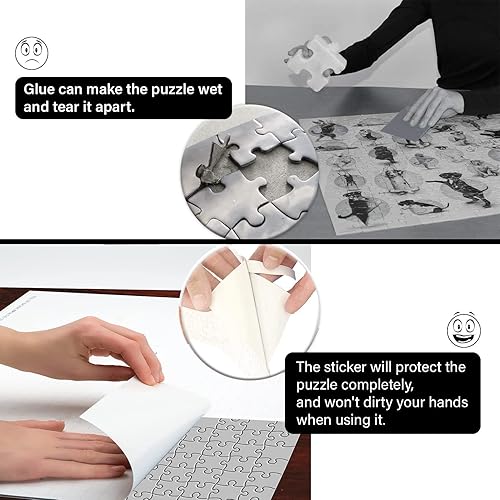 Glue can make the puzzle wet and tear it apart.

The sticker will protect the puzzle completely, and won't dirty your hands when using it.