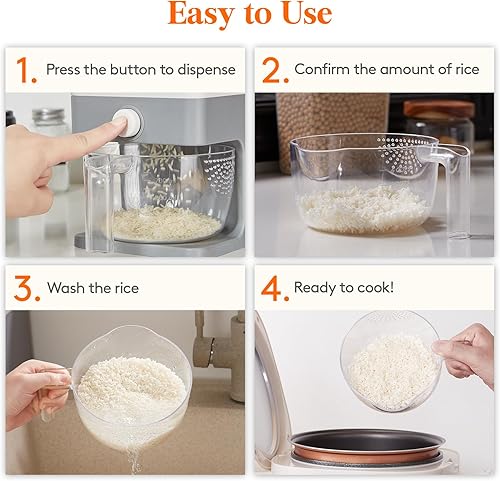 Easy to Use

1. Press the button to dispense

2. Confirm the amount of rice

3. Wash the rice

4. Ready to cook!