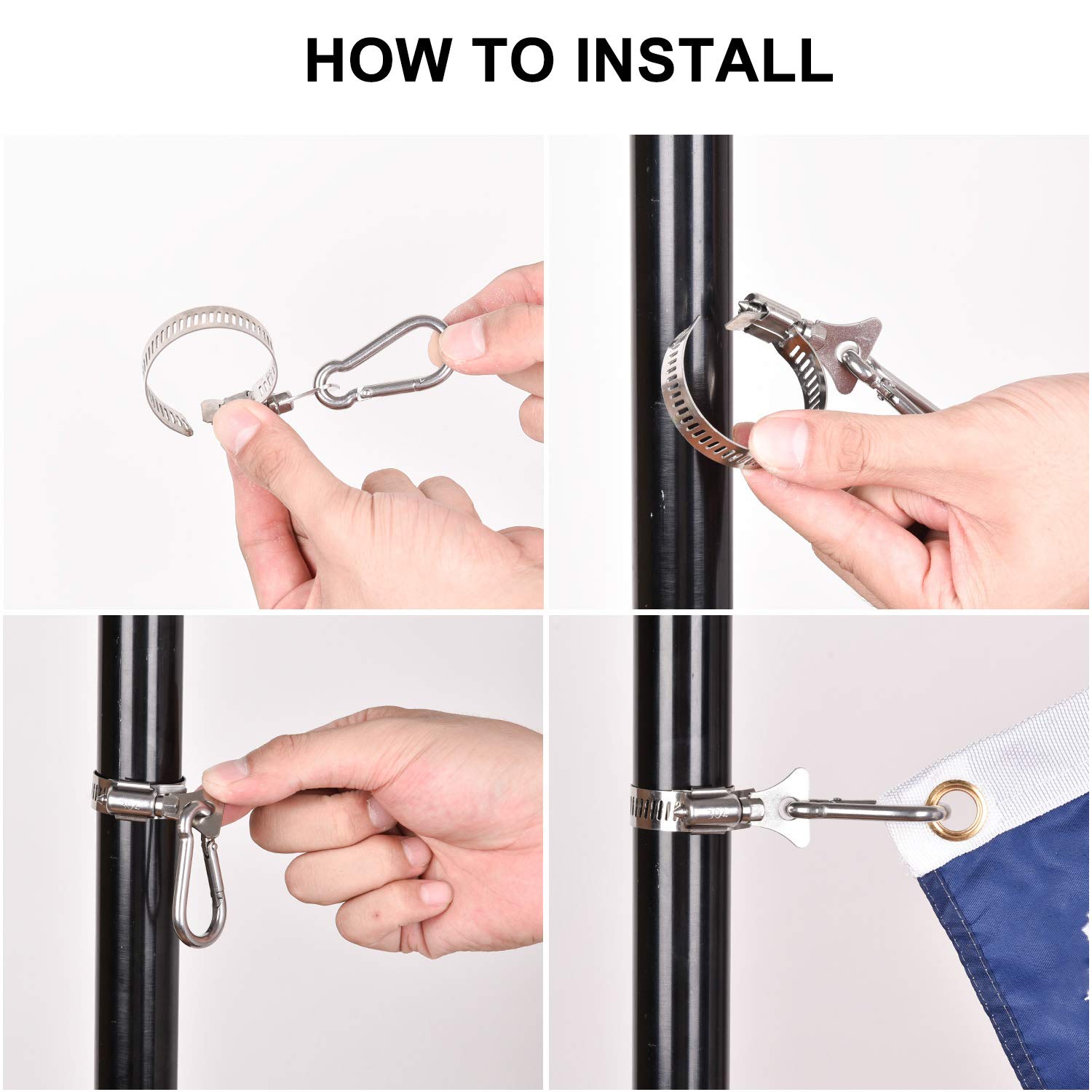 HOW TO INSTALL

304

304