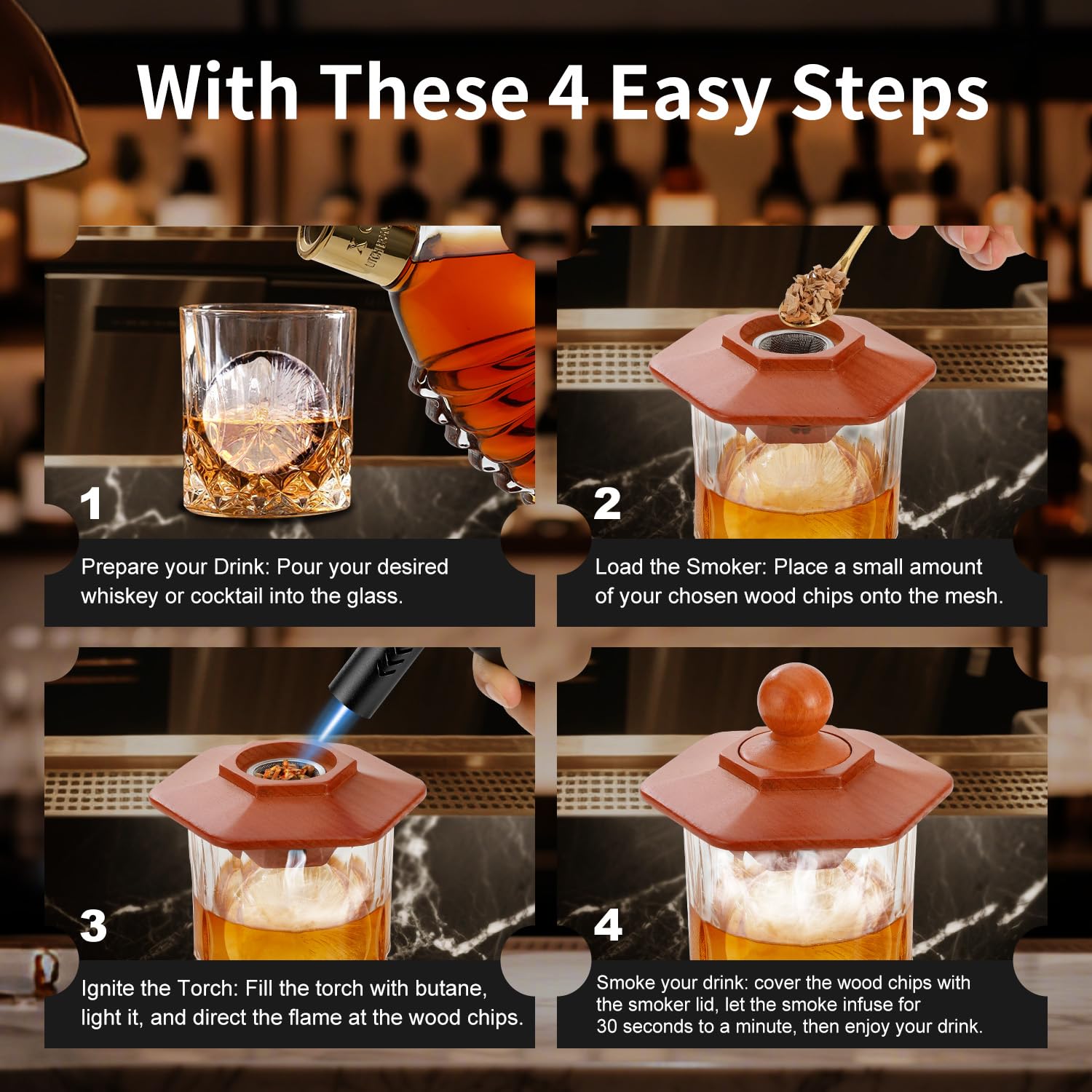 With These 4 Easy Steps

1

Prepare your Drink: Pour your desired whiskey or cocktail into the glass.

2

Load the Smoker: Place a small amount of your chosen wood chips onto the mesh.

3

Ignite the Torch: Fill the torch with butane, light it, and direct the flame at the wood chips.

4

Smoke your drink: cover the wood chips with the smoker lid, let the smoke infuse for 30 seconds to a minute, then enjoy your drink.