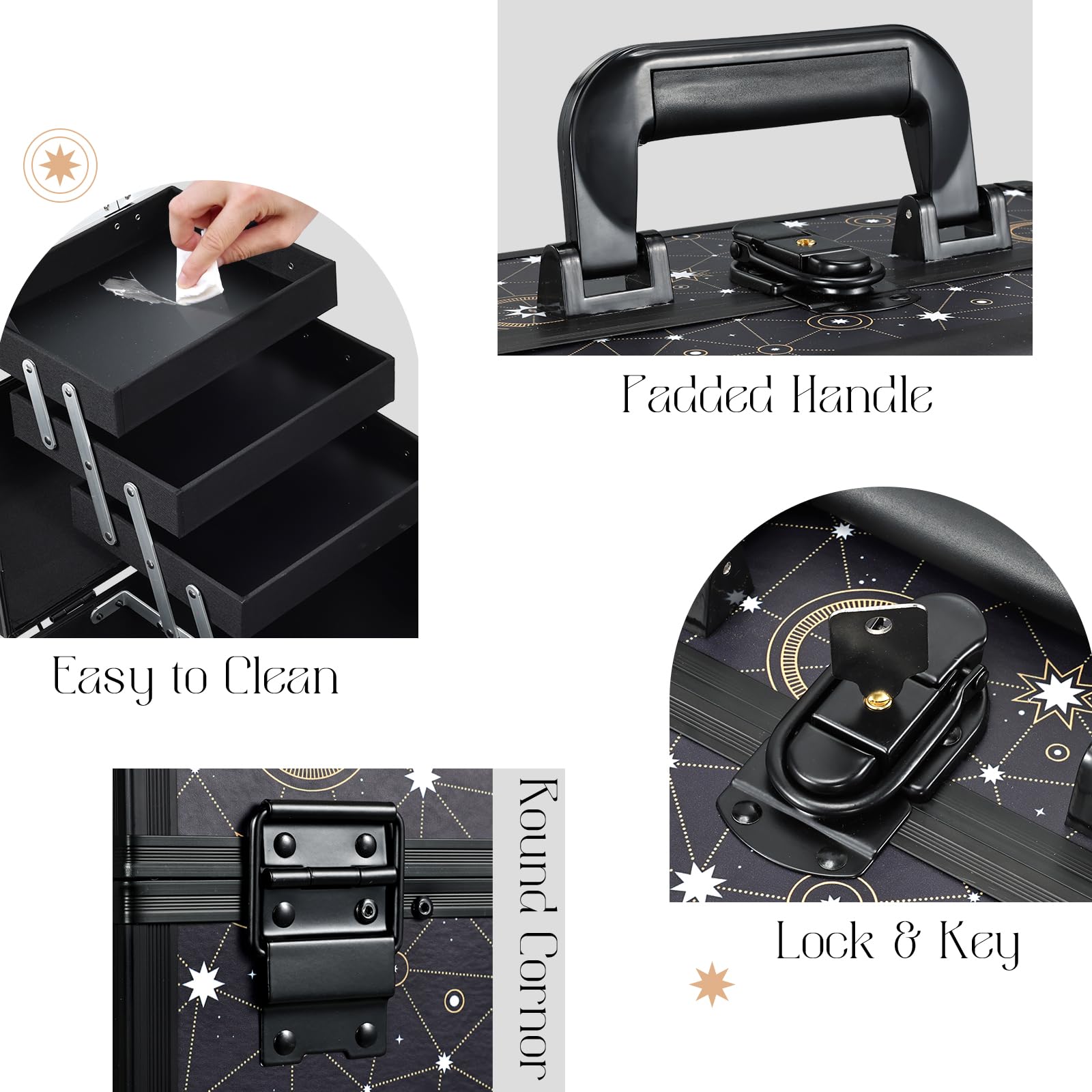 Padded Handle

Easy to Clean

Round Cornor

Lock & Key