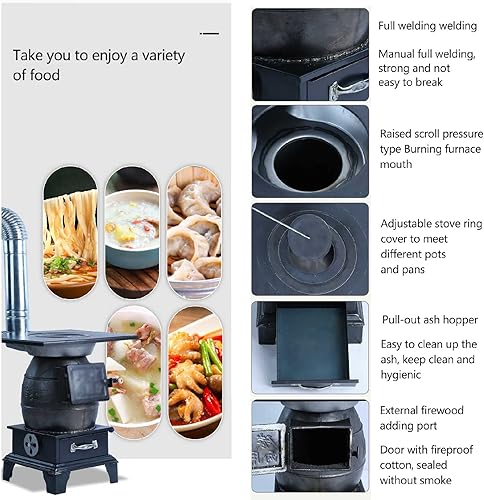 Take you to enjoy a variety of food

Full welding welding

Manual full welding, strong and not easy to break

Raised scroll pressure type Burning furnace mouth

Adjustable stove ring cover to meet different pots and pans

Pull-out ash hopper

Easy to clean up the ash, keep clean and hygienic

External firewood adding port

Door with fireproof cotton, sealed without smoke