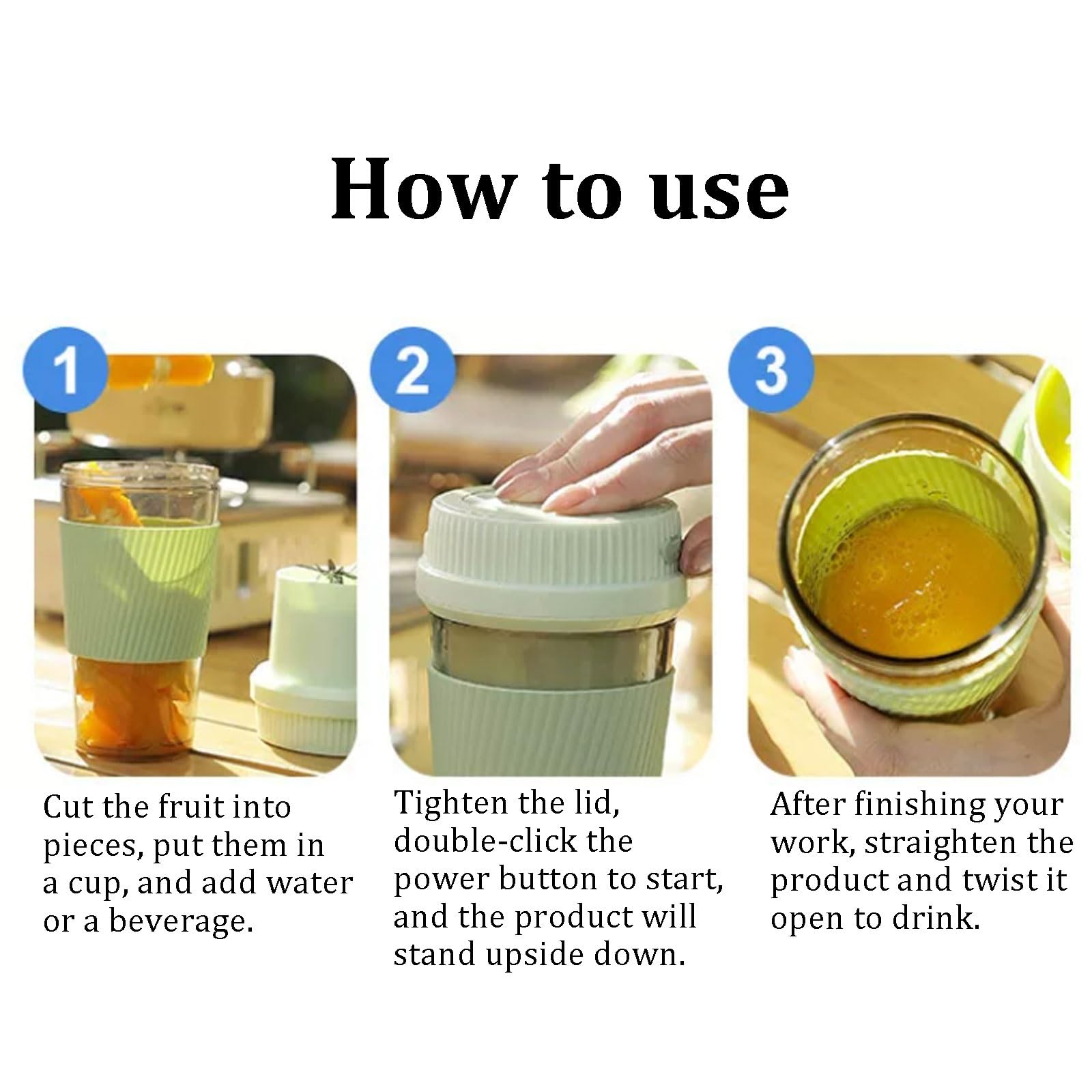 How to use

1

Cut the fruit into pieces, put them in a cup, and add water or a beverage.

2

Tighten the lid, double-click the power button to start, and the product will stand upside down.

3

After finishing your work, straighten the product and twist it open to drink.