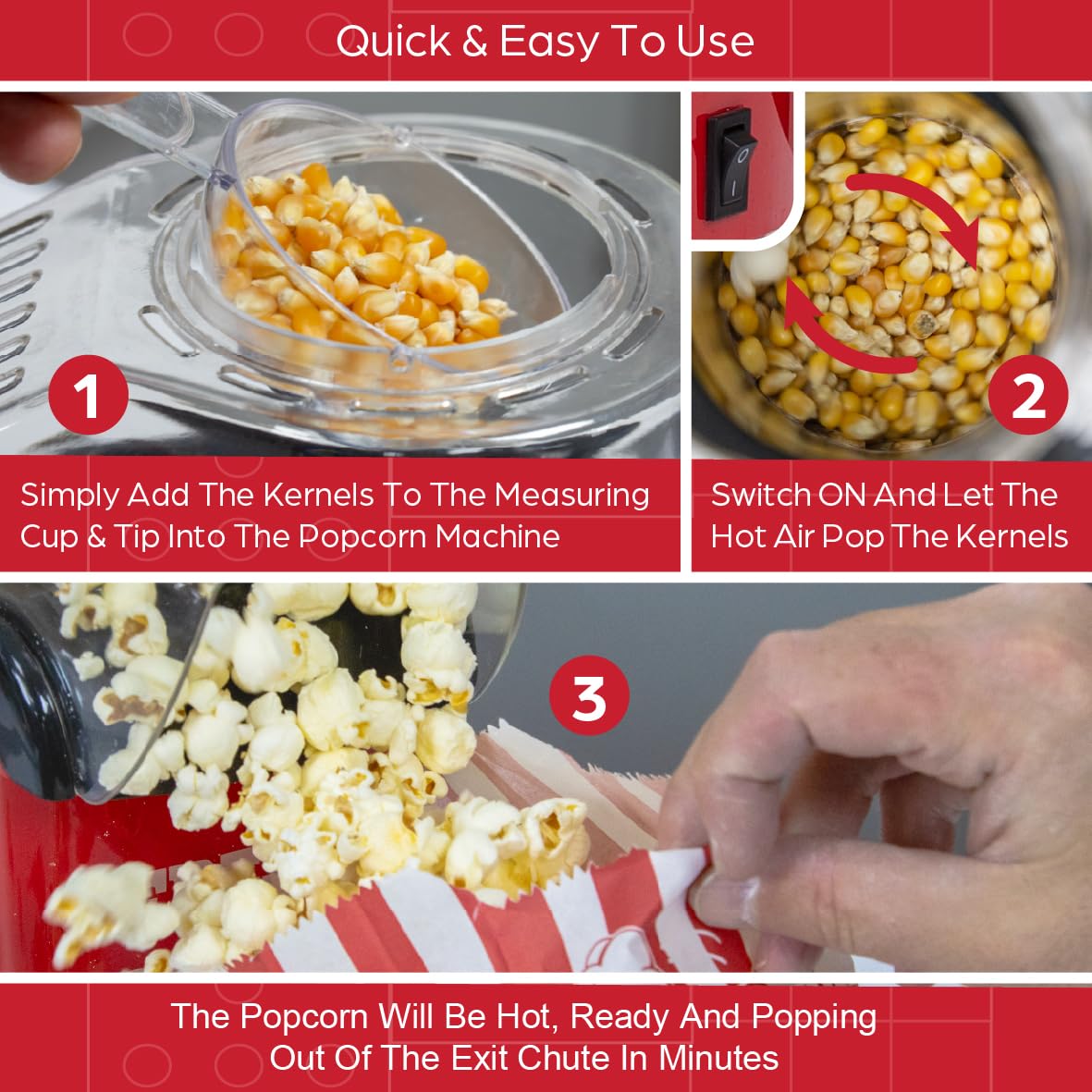 Quick & Easy To Use

1

Simply Add The Kernels To The Measuring Cup & Tip Into The Popcorn Machine

2

Switch ON And Let The Hot Air Pop The Kernels

3

The Popcorn Will Be Hot, Ready And Popping Out Of The Exit Chute In Minutes