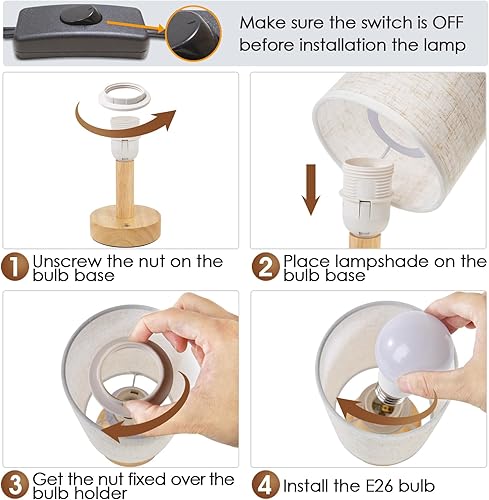 Make sure the switch is OFF before installation the lamp

1 Unscrew the nut on the bulb base

2 Place lampshade on the bulb base

3 Get the nut fixed over the bulb holder

4 Install the E26 bulb