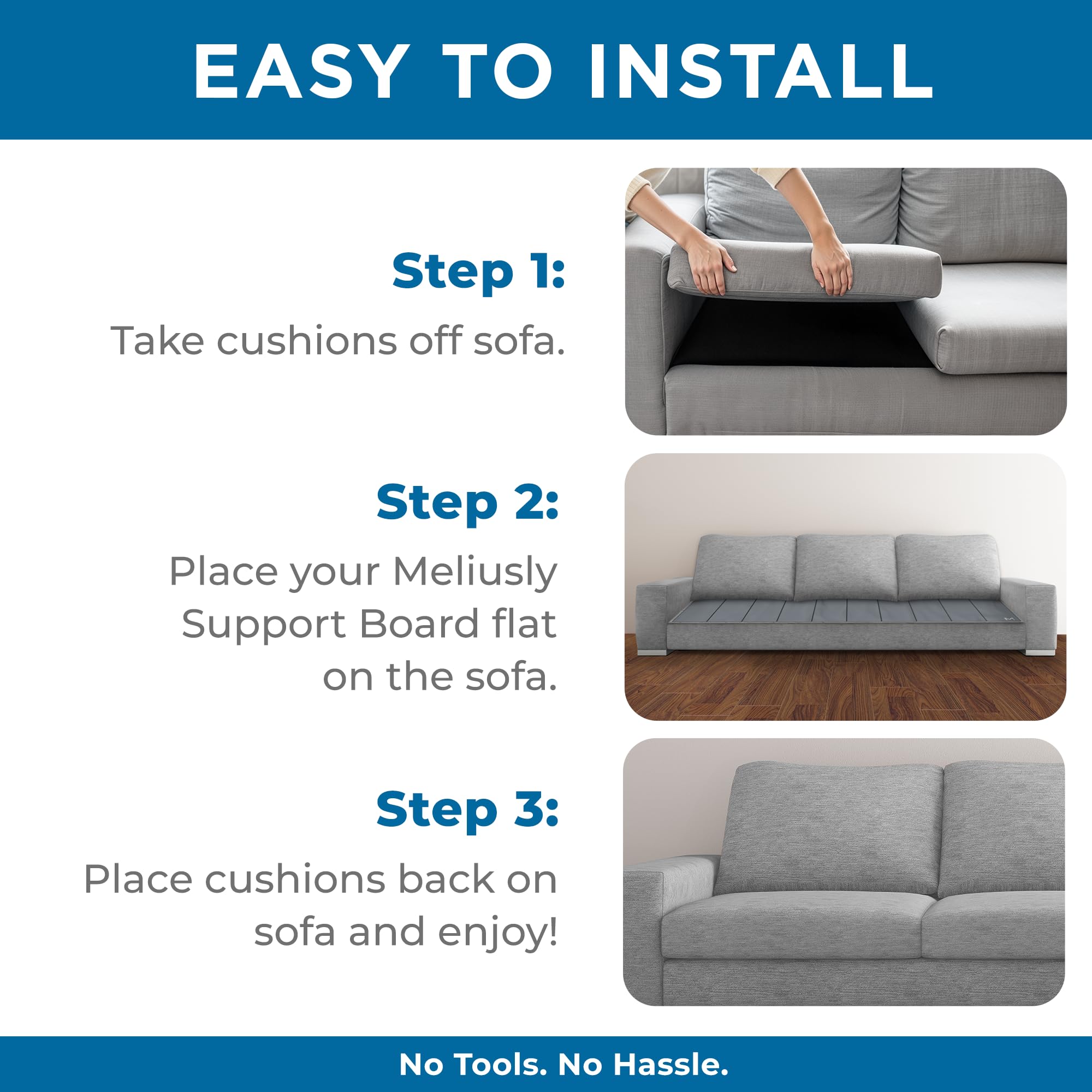 EASY TO INSTALL

Step 1:

Take cushions off sofa.

Step 2:

Place your Meliusly Support Board flat on the sofa.

Step 3:

Place cushions back on sofa and enjoy!

No Tools. No Hassle.