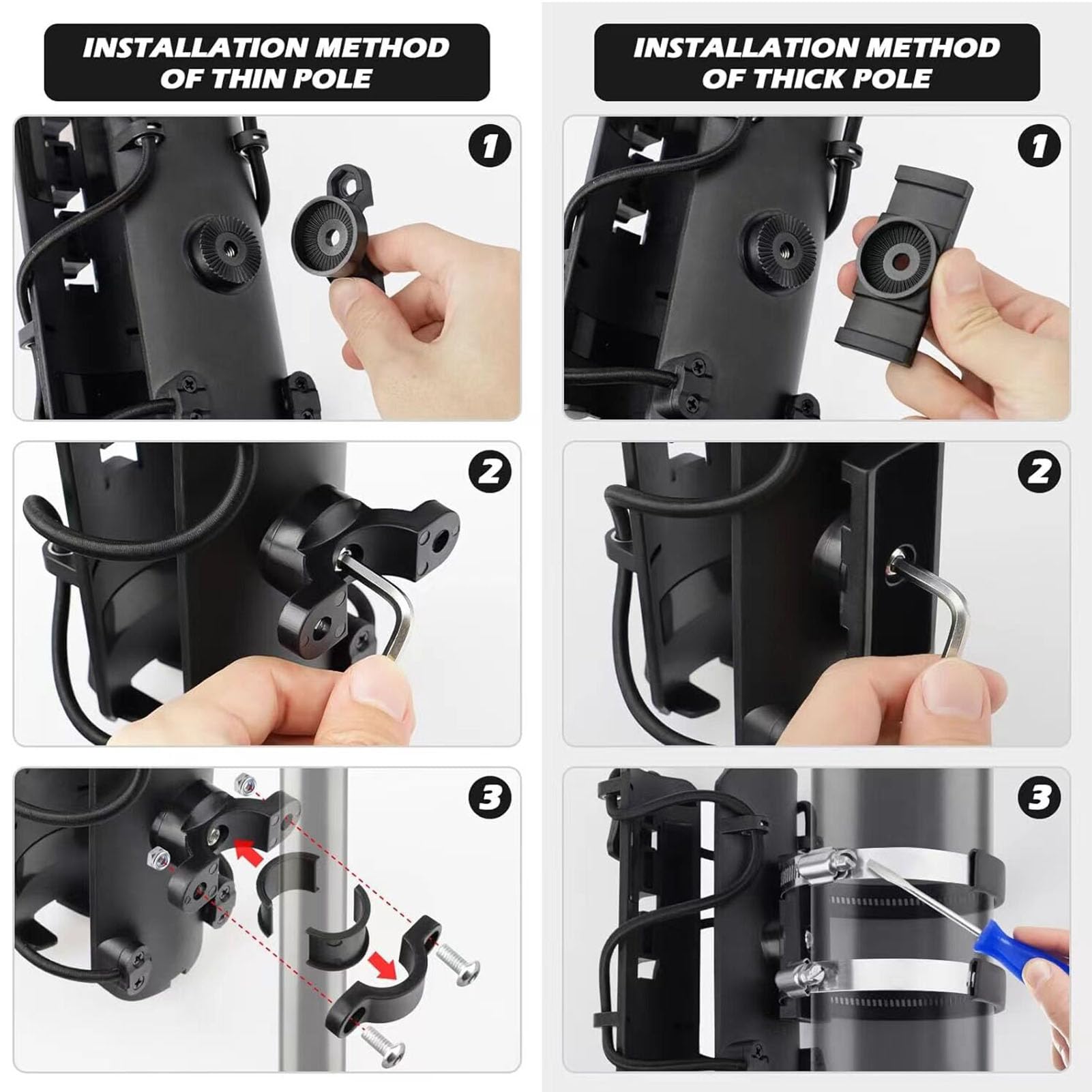 INSTALLATION METHOD OF THIN POLE

1

2

3

INSTALLATION METHOD OF THICK POLE

1

2

3