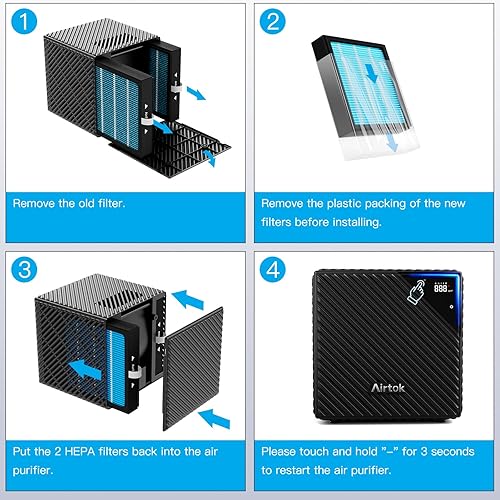 1

Remove the old filter.

2

Remove the plastic packing of the new filters before installing.

3

Put the 2 HEPA filters back into the air purifier.

4

888

Airtok

Please touch and hold "–" for 3 seconds to restart the air purifier.