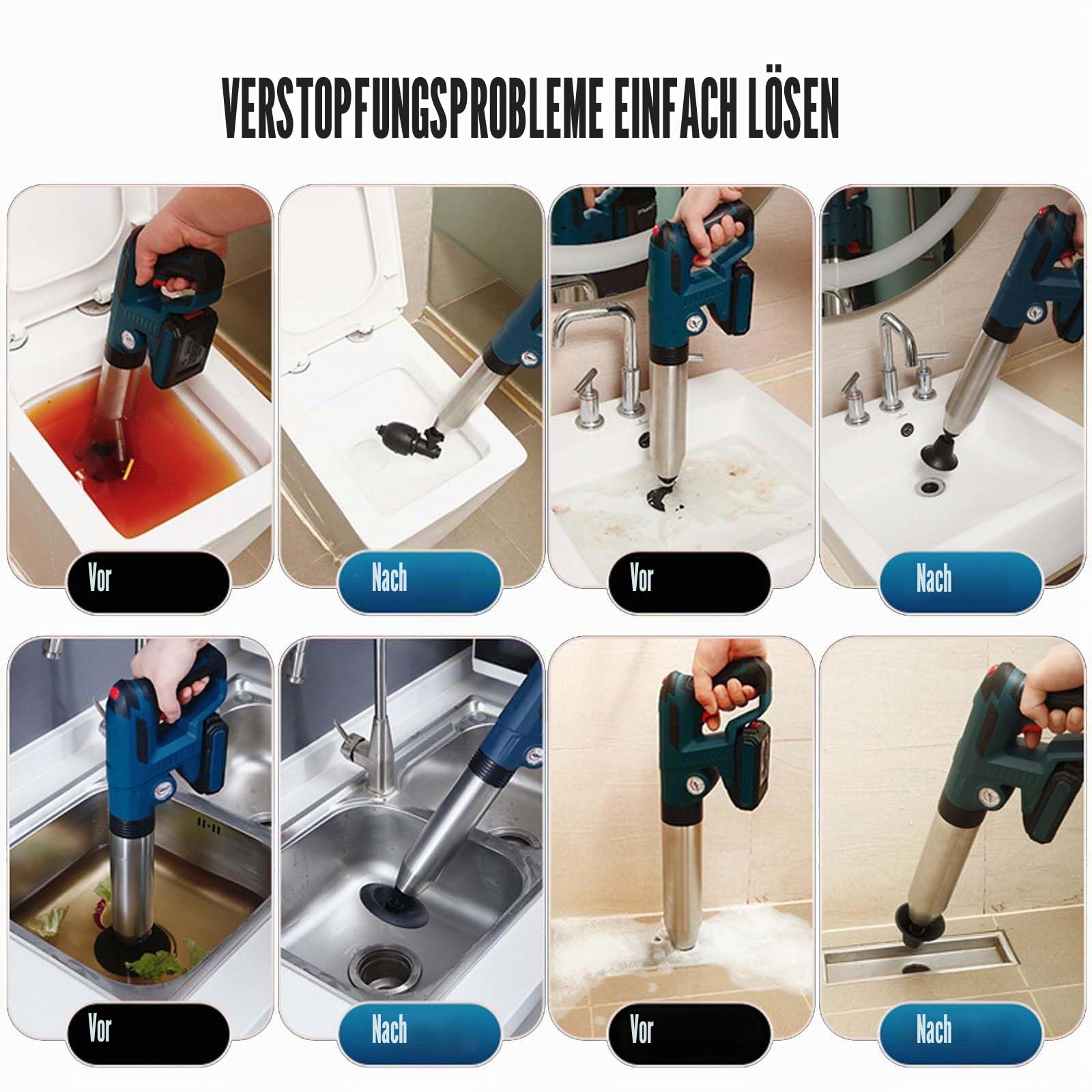 VERSTOPFUNGSPROBLEME EINFACH LÖSEN

Vor

Nach

Vor

Nach

Vor

Nach

Vor

Nach