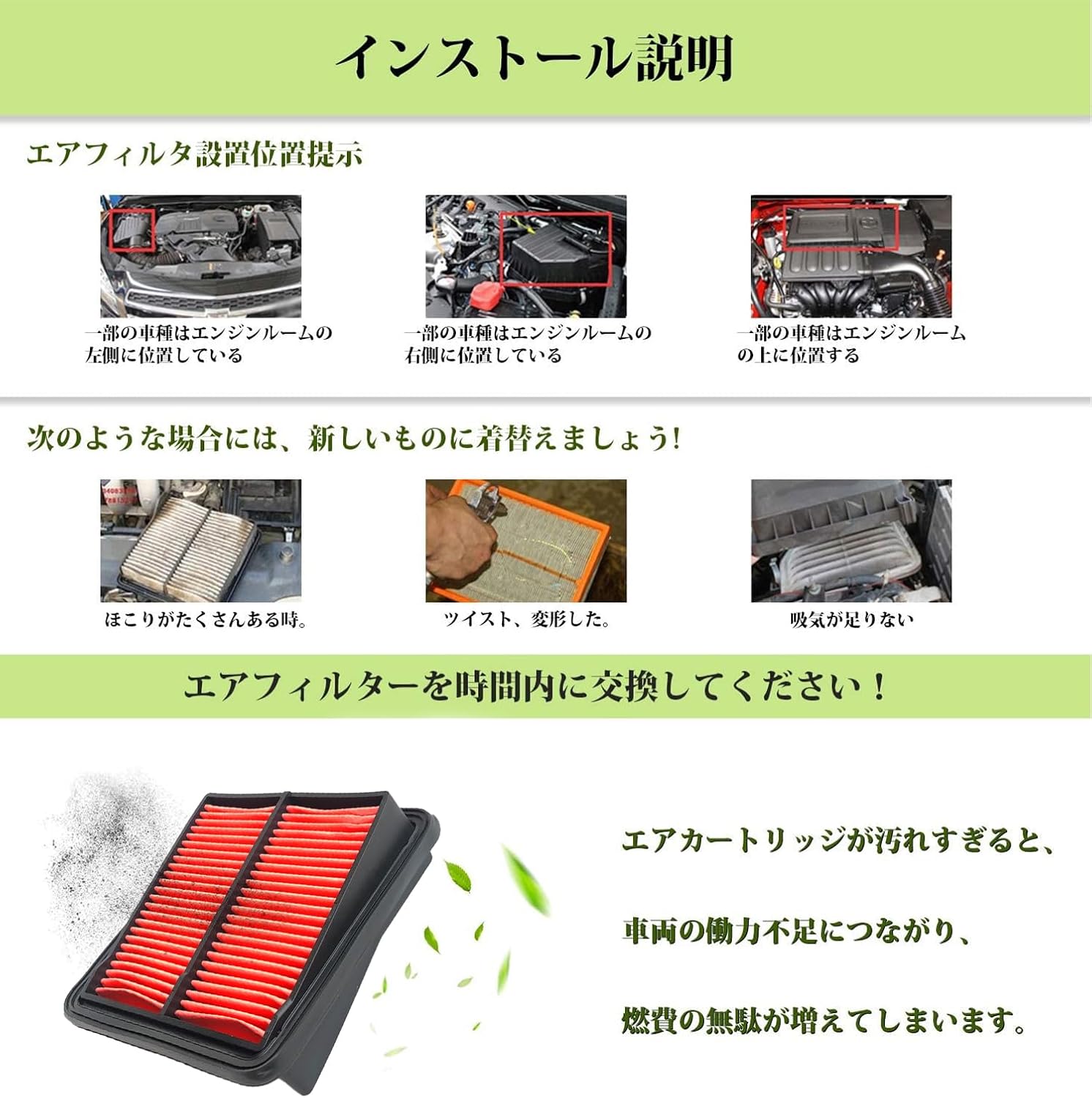 インストール説明

エアフィルタ設置位置提示

一部の車種はエンジンルームの左側に位置している

一部の車種はエンジンルームの右側に位置している

一部の車種はエンジンルームの上に位置する

次のような場合には、新しいものに着替えましょう!

ほこりがたくさんある時。

ツイスト、変形した。

吸気が足りない

エアフィルターを時間内に交換してください！

エアカートリッジが汚れすぎると、

車両の働力不足につながり、

燃費の無駄が増えてしまいます。