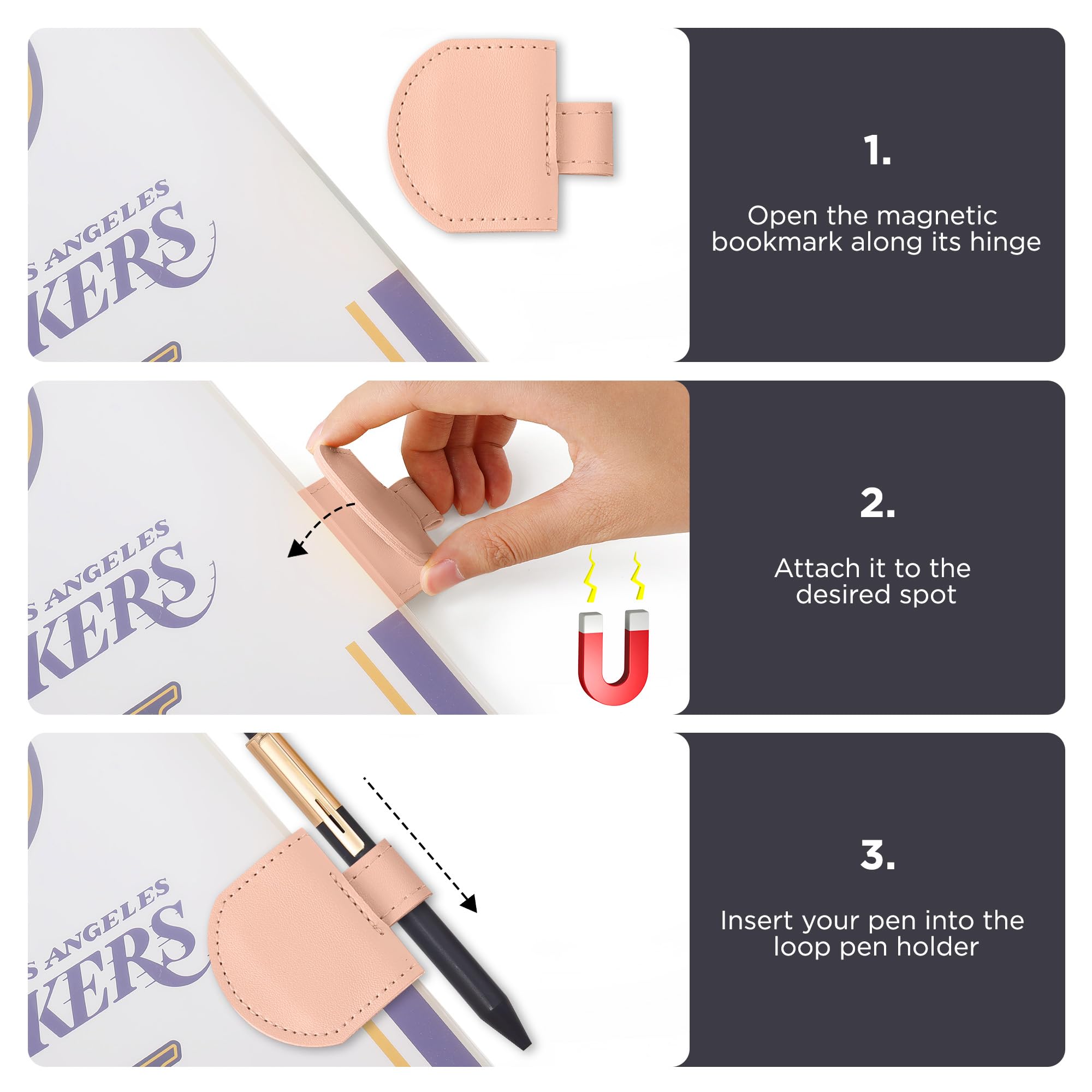 S ANGELES
KERS

1.

Open the magnetic bookmark along its hinge

S ANGELES
KERS

2.

Attach it to the desired spot

S ANGELES
KERS

3.

Insert your pen into the loop pen holder