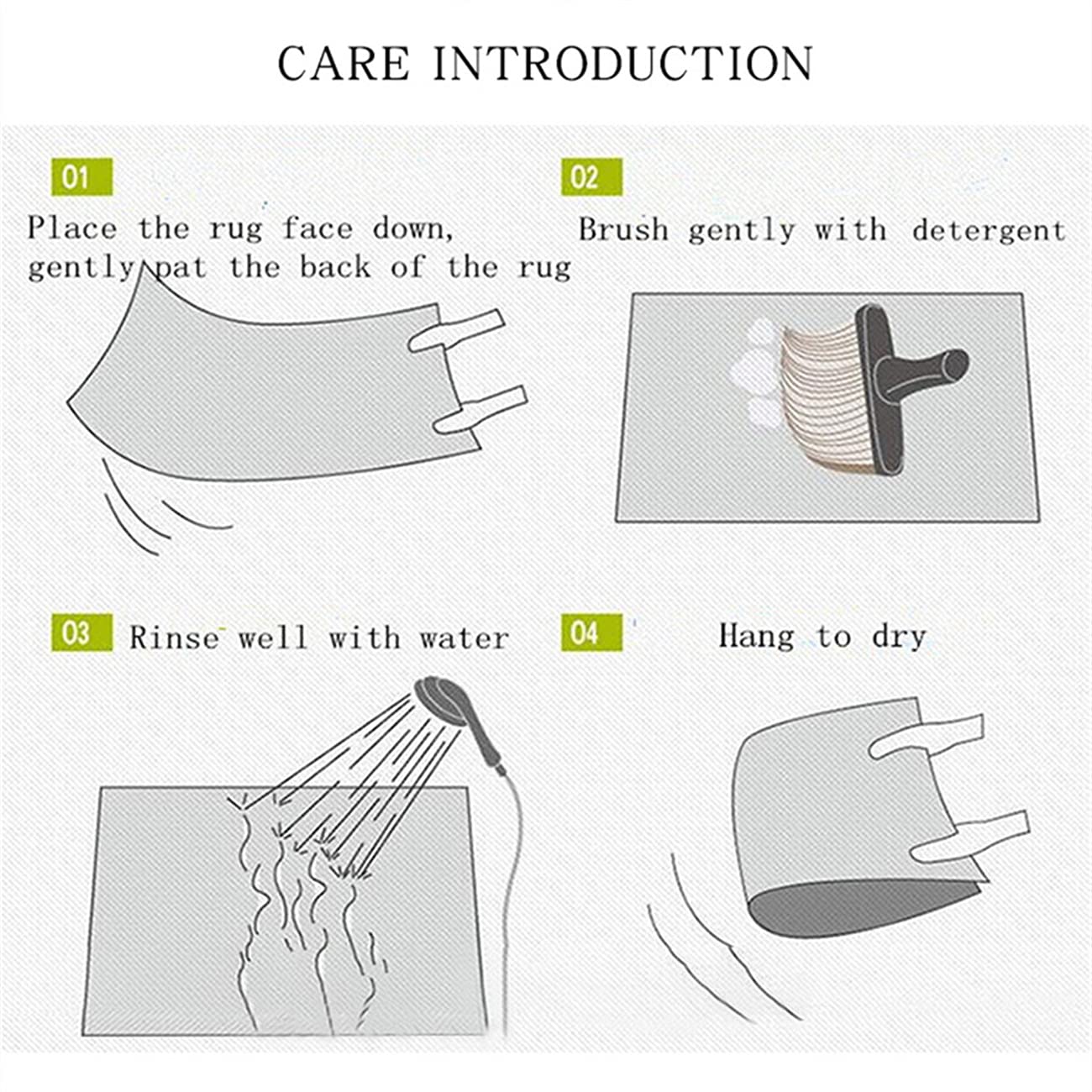 CARE INTRODUCTION

01
Place the rug face down, gently pat the back of the rug

02
Brush gently with detergent

03
Rinse well with water

04
Hang to dry