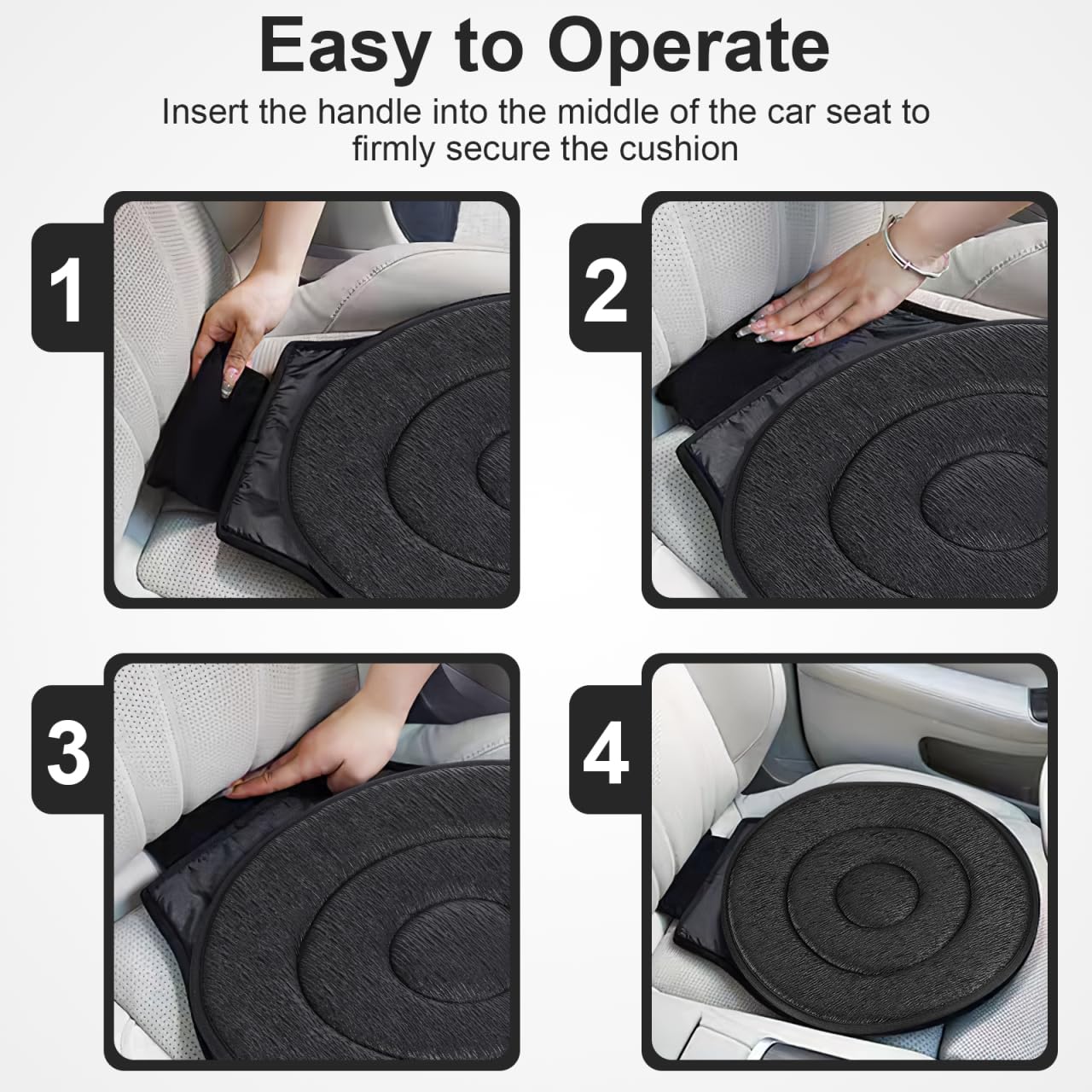 Easy to Operate

Insert the handle into the middle of the car seat to firmly secure the cushion

1

2

3

4