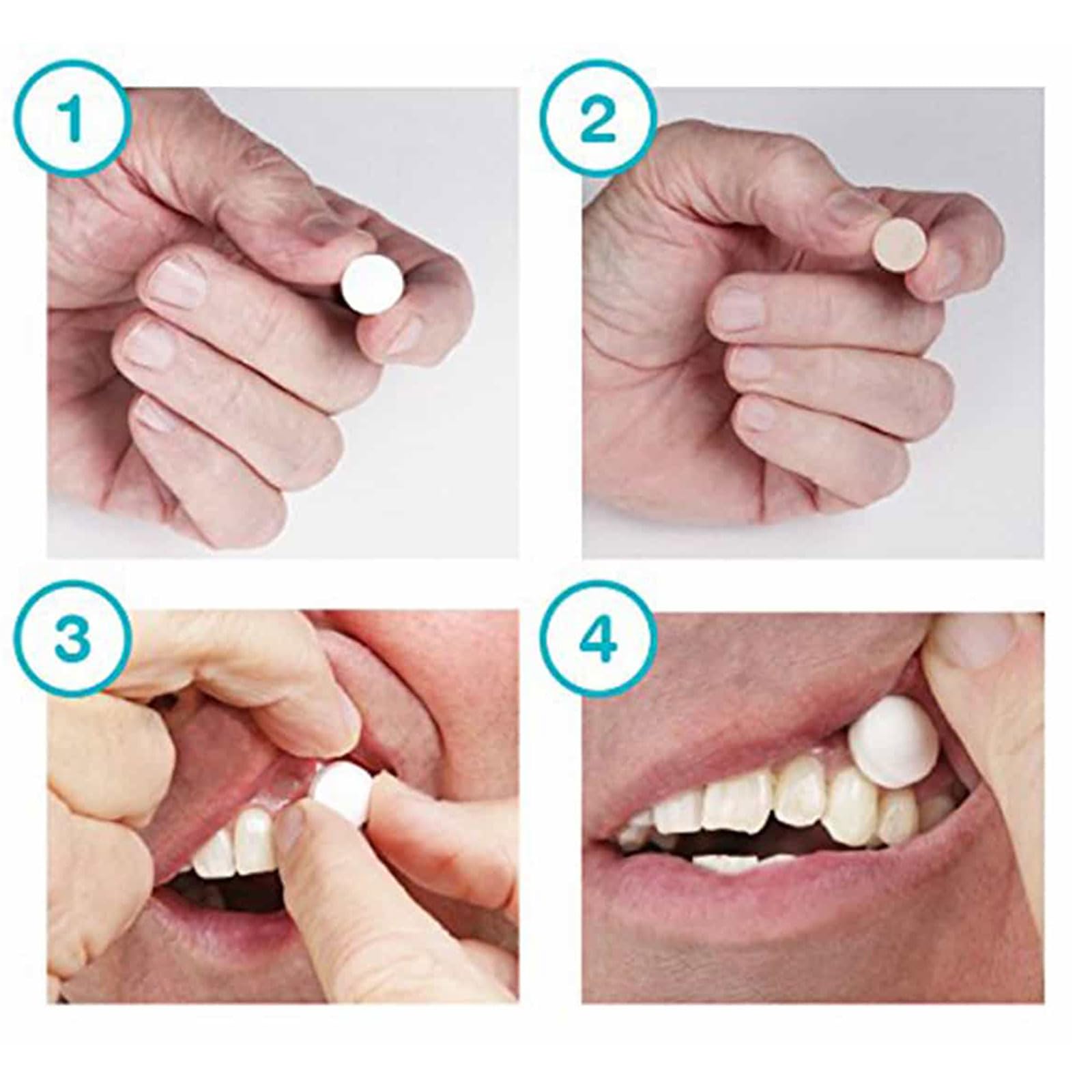 1

2

3

4