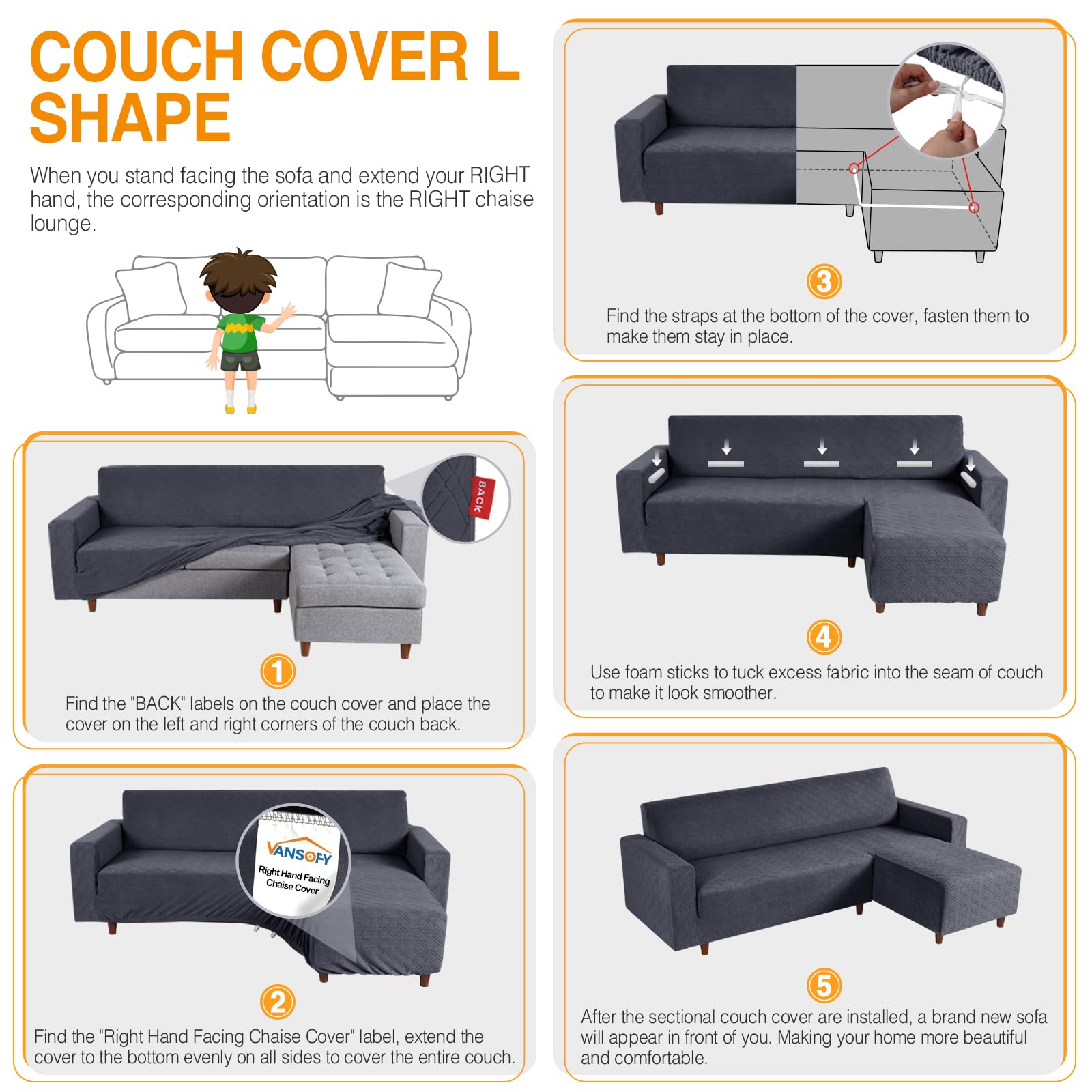 COUCH COVER L SHAPE

When you stand facing the sofa and extend your RIGHT hand, the corresponding orientation is the RIGHT chaise lounge.

BACK

1

Find the "BACK" labels on the couch cover and place the cover on the left and right corners of the couch back.

VANSOFY

Right Hand Facing Chaise Cover

2

Find the "Right Hand Facing Chaise Cover" label, extend the cover to the bottom evenly on all sides to cover the entire couch.

3

Find the straps at the bottom of the cover, fasten them to make them stay in place.

4

Use foam sticks to tuck excess fabric into the seam of couch to make it look smoother.

5

After the sectional couch cover are installed, a brand new sofa will appear in front of you. Making your home more beautiful and comfortable.