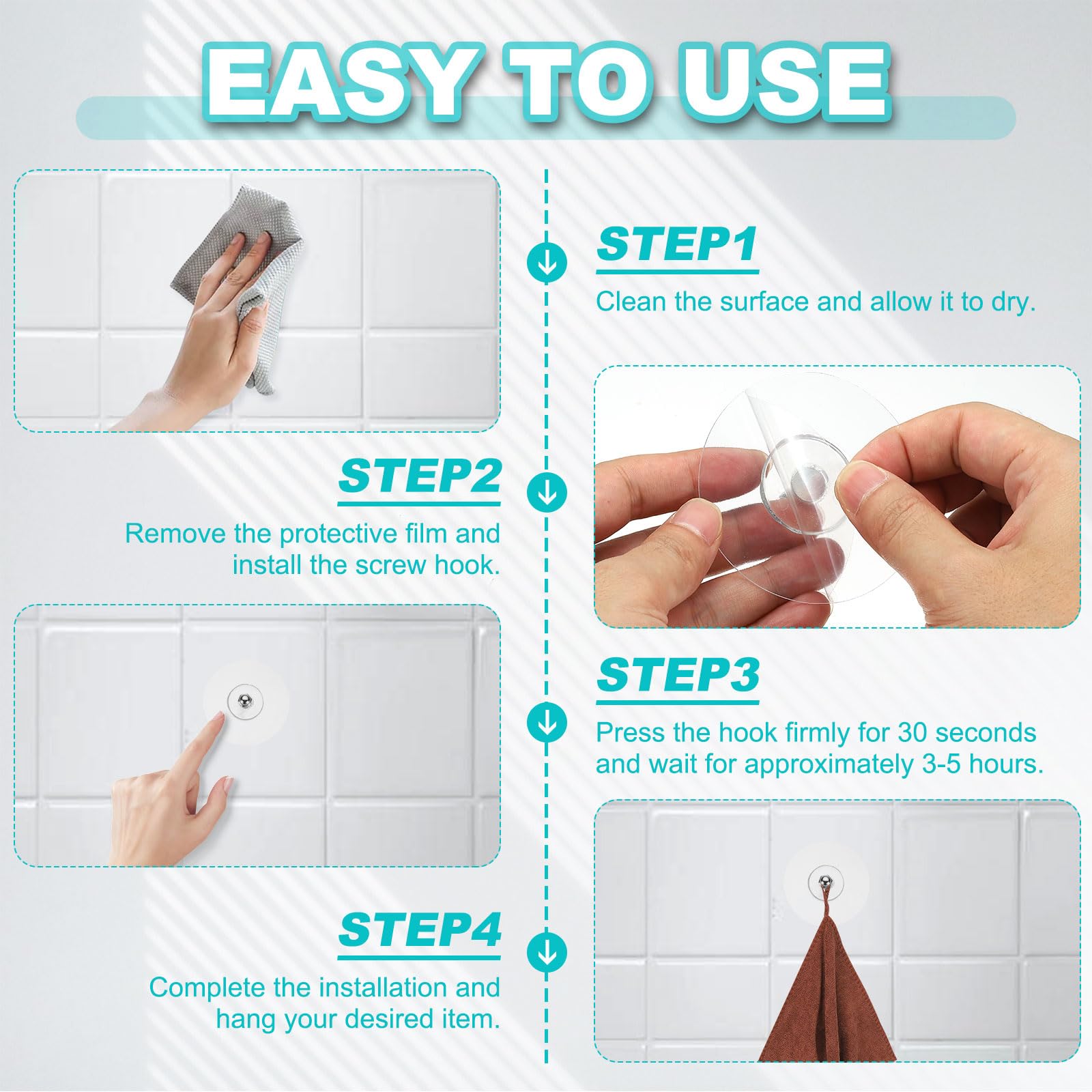 EASY TO USE

STEP1

Clean the surface and allow it to dry.

STEP2

Remove the protective film and install the screw hook.

STEP3

Press the hook firmly for 30 seconds and wait for approximately 3-5 hours.

STEP4

Complete the installation and hang your desired item.